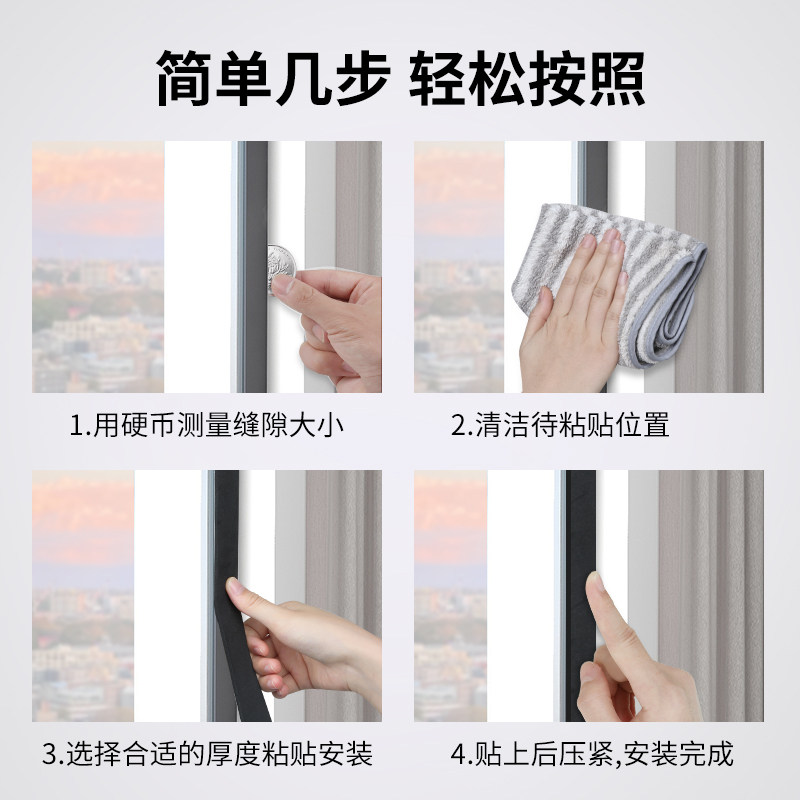 简单几步 轻松按照

1.用硬币测量缝隙大小

2.清洁待粘贴位置

3.选择合适的厚度粘贴安装

4.贴上后压紧,安装完成