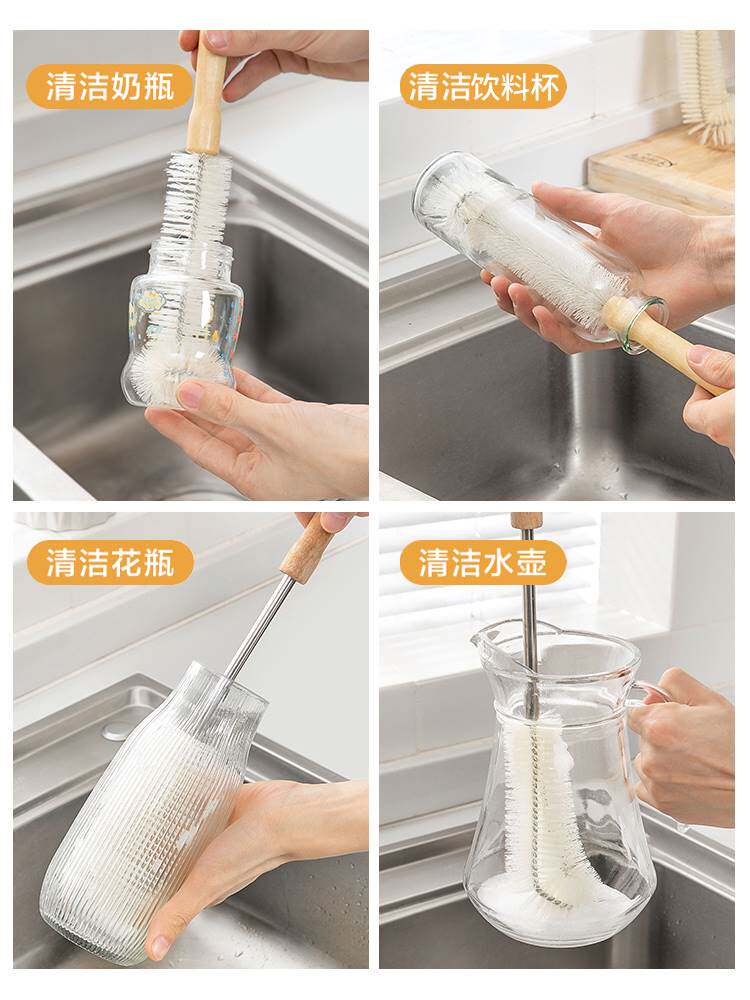 清洁奶瓶

清洁饮料杯

清洁花瓶

清洁水壶