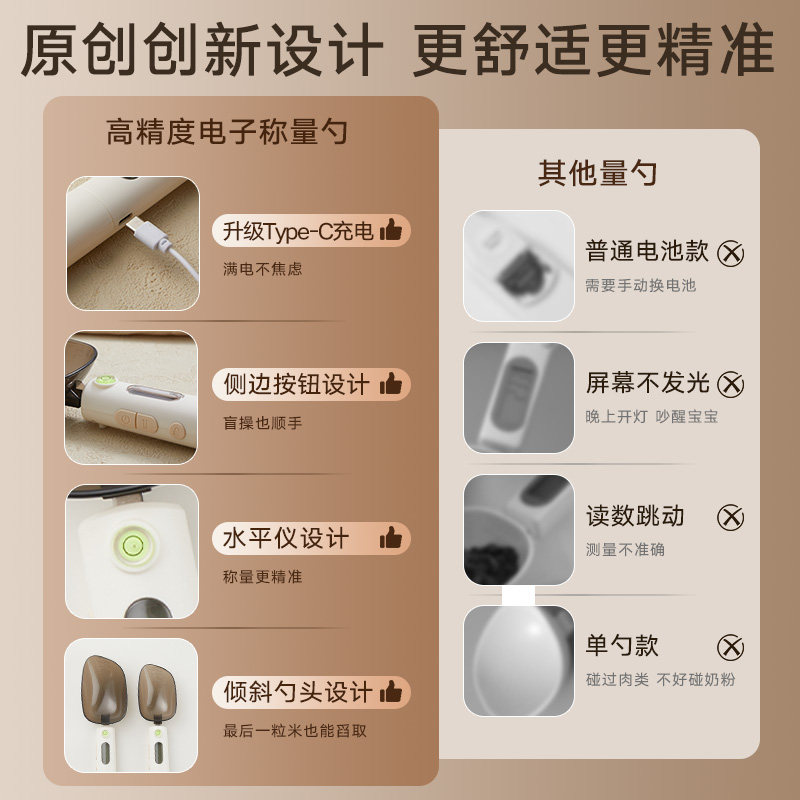 原创创新设计 更舒适更精准

高精度电子称量勺

升级Type-C充电
满电不焦虑

侧边按钮设计
盲操也顺手

水平仪设计
称量更精准

倾斜勺头设计
最后一粒米也能舀取

其他量勺

普通电池款
需要手动换电池

屏幕不发光
晚上开灯 吵醒宝宝

读数跳动
测量不准确

单勺款
碰过肉类 不好碰奶粉