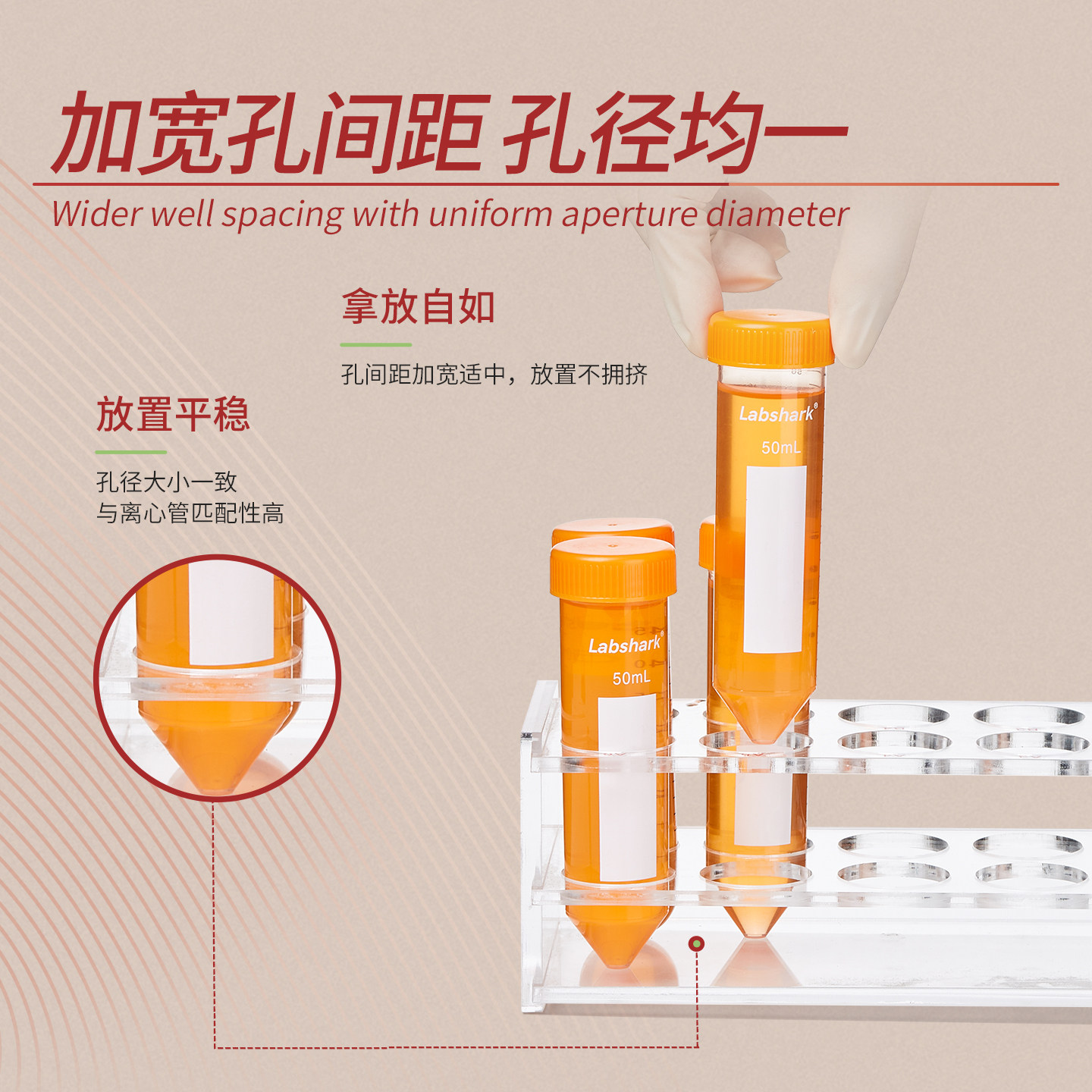 加宽孔间距 孔径均一
Wider well spacing with uniform aperture diameter

拿放自如
孔间距加宽适中，放置不拥挤

放置平稳
孔径大小一致
与离心管匹配性高

Labshark®
50mL

Labshark®
50mL