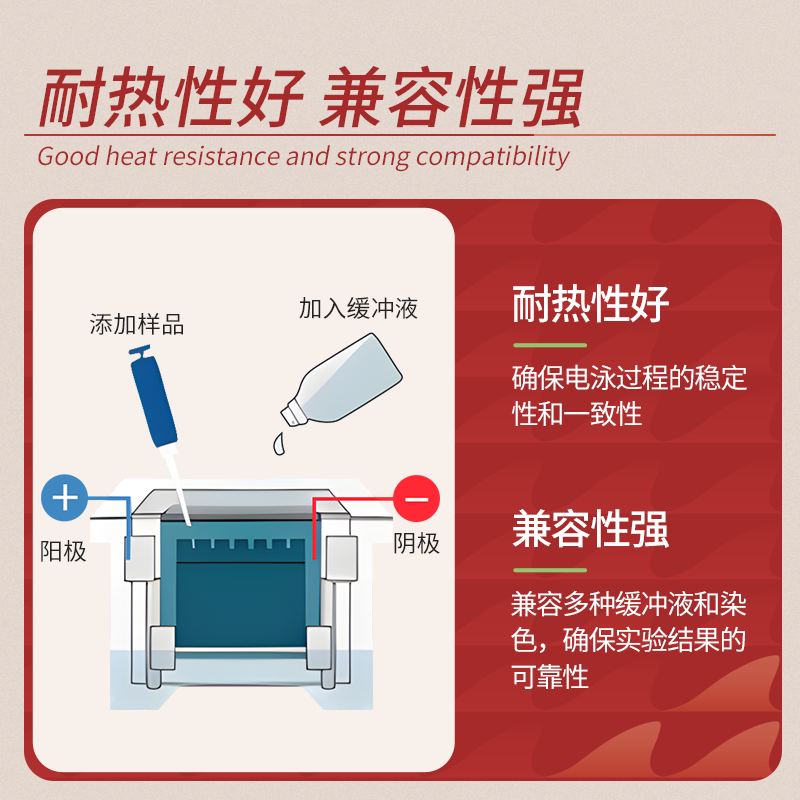 耐热性好 兼容性强

Good heat resistance and strong compatibility

添加样品

加入缓冲液

+

阳极

−

阴极

耐热性好

确保电泳过程的稳定性和一致性

兼容性强

兼容多种缓冲液和染色，确保实验结果的可靠性