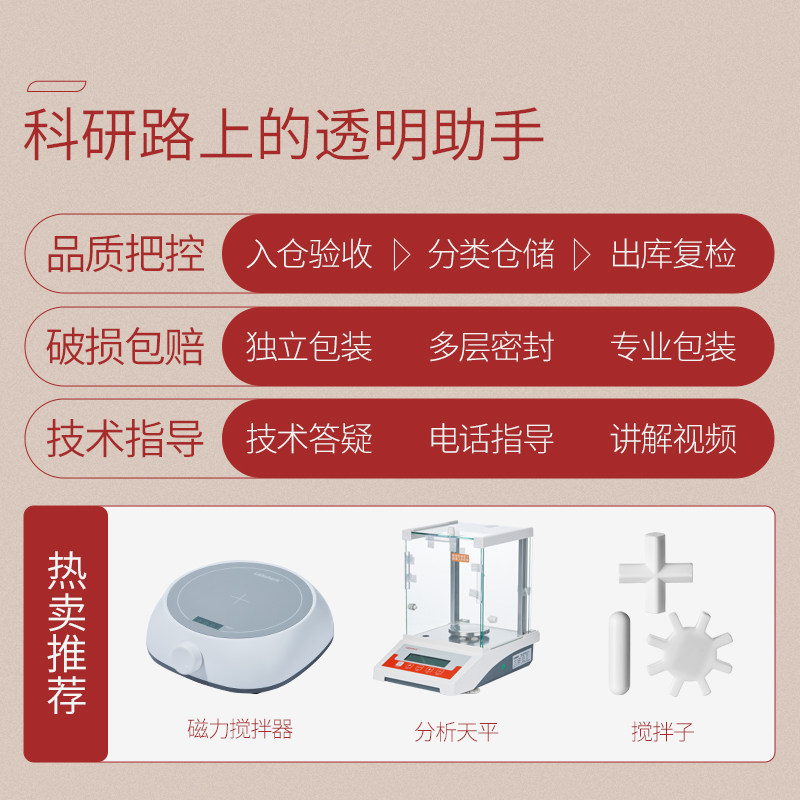 科研路上的透明助手

品质把控 入仓验收 分类仓储 出库复检

破损包赔 独立包装 多层密封 专业包装

技术指导 技术答疑 电话指导 讲解视频

热卖推荐

磁力搅拌器

分析天平

搅拌子