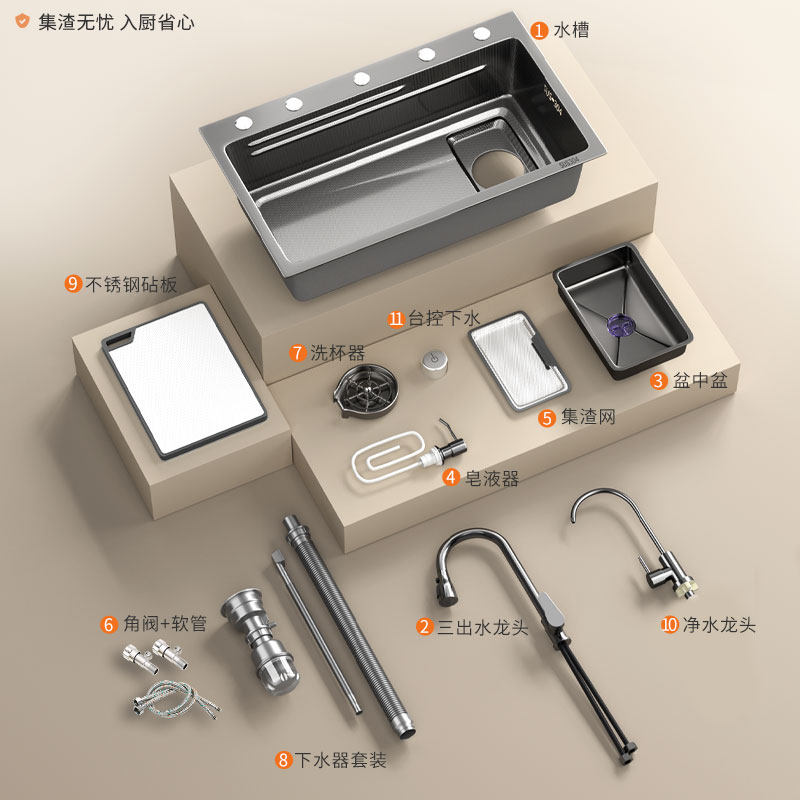 集渣无忧 入厨省心

1 水槽

SUS304

9 不锈钢砧板

11 台控下水

7 洗杯器

3 盆中盆

5 集渣网

4 皂液器

6 角阀+软管

2 三出水龙头

10 净水龙头

8 下水器套装