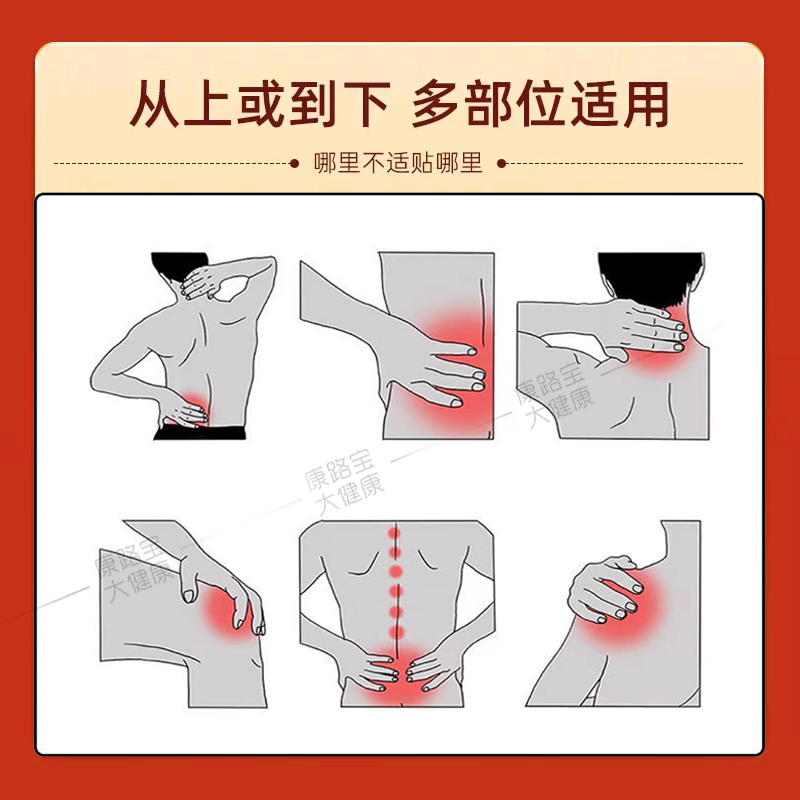 从上或到下 多部位适用

哪里不适贴哪里

康路宝
大健康

康路宝
大健康

康路宝
大健康