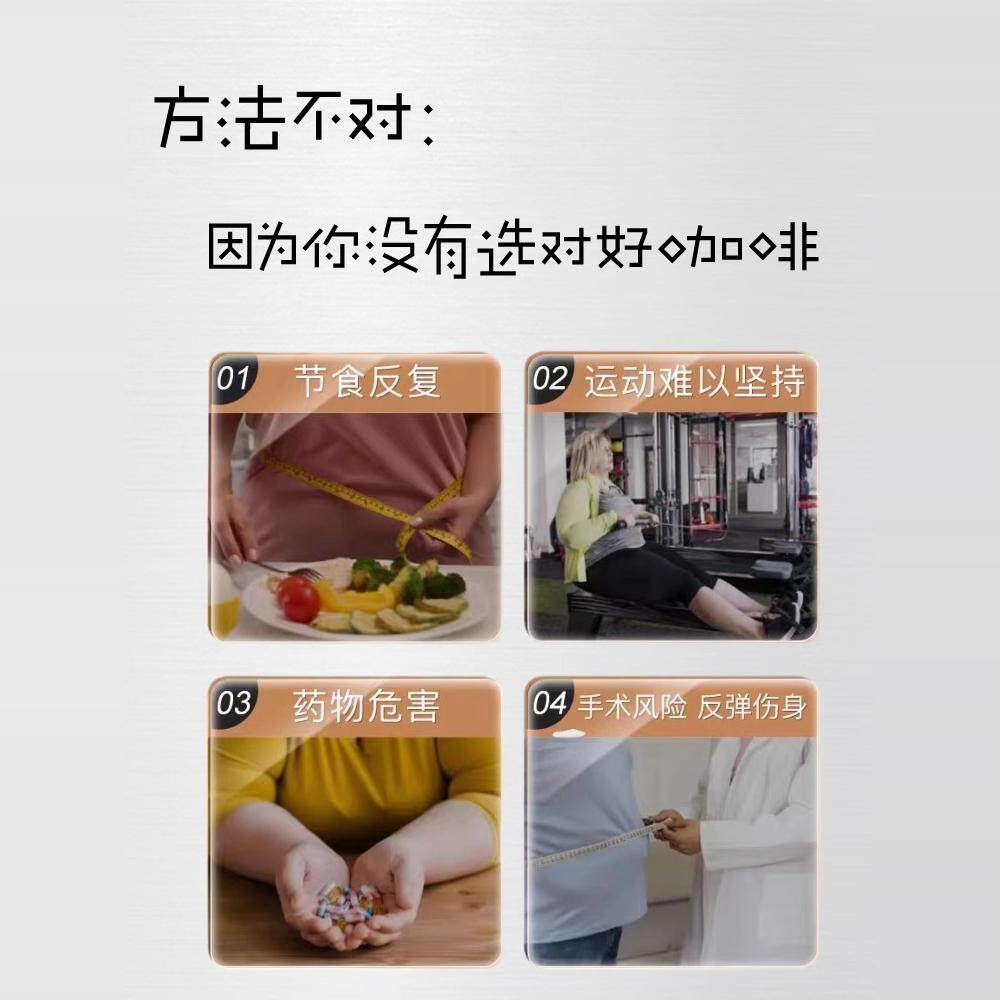 方法不对：

因为你没有选对好咖啡

01 节食反复

02 运动难以坚持

03 药物危害

04 手术风险 反弹伤身