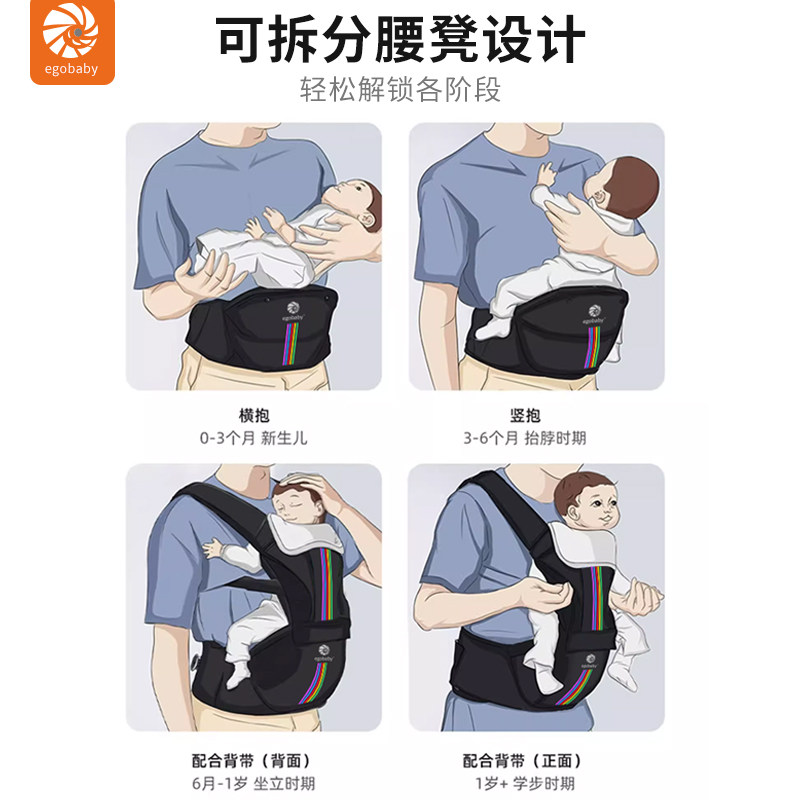 egobaby

可拆分腰凳设计
轻松解锁各阶段

egobaby

egobaby

横抱
0-3个月 新生儿

竖抱
3-6个月 抬脖时期

egobaby

egobaby

配合背带（背面）
6月-1岁 坐立时期

配合背带（正面）
1岁+ 学步时期