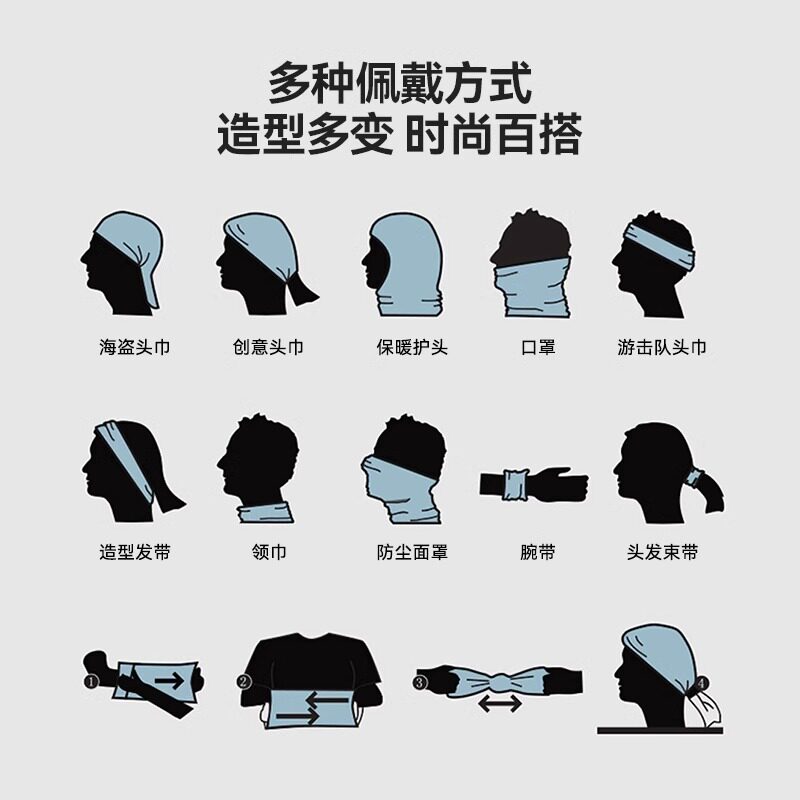 多种佩戴方式
造型多变 时尚百搭

海盗头巾 创意头巾 保暖护头 口罩 游击队头巾

造型发带 领巾 防尘面罩 腕带 头发束带

1 2 3 4