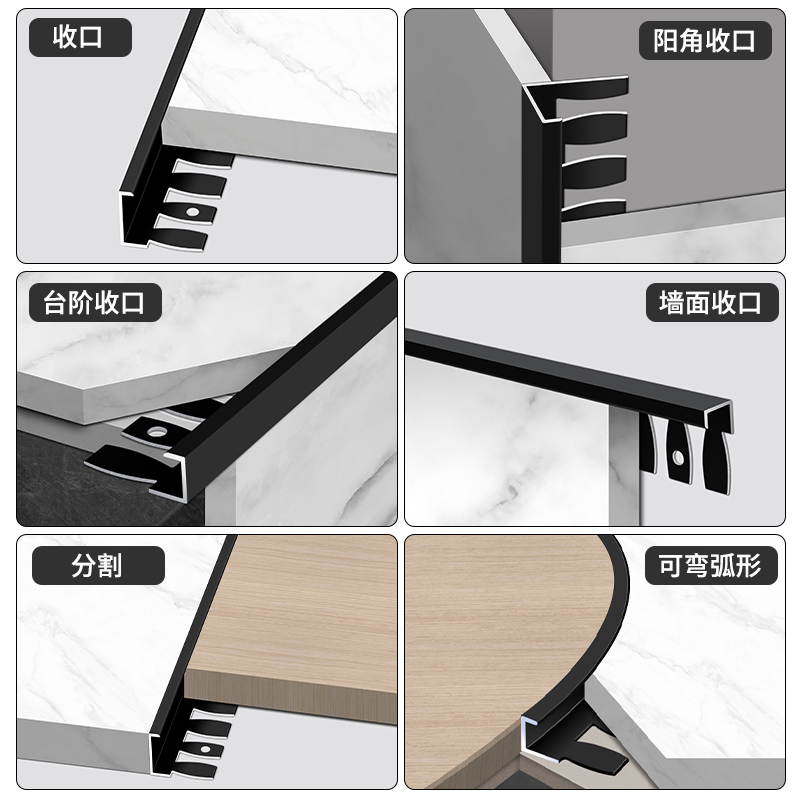 收口

阳角收口

台阶收口

墙面收口

分割

可弯弧形