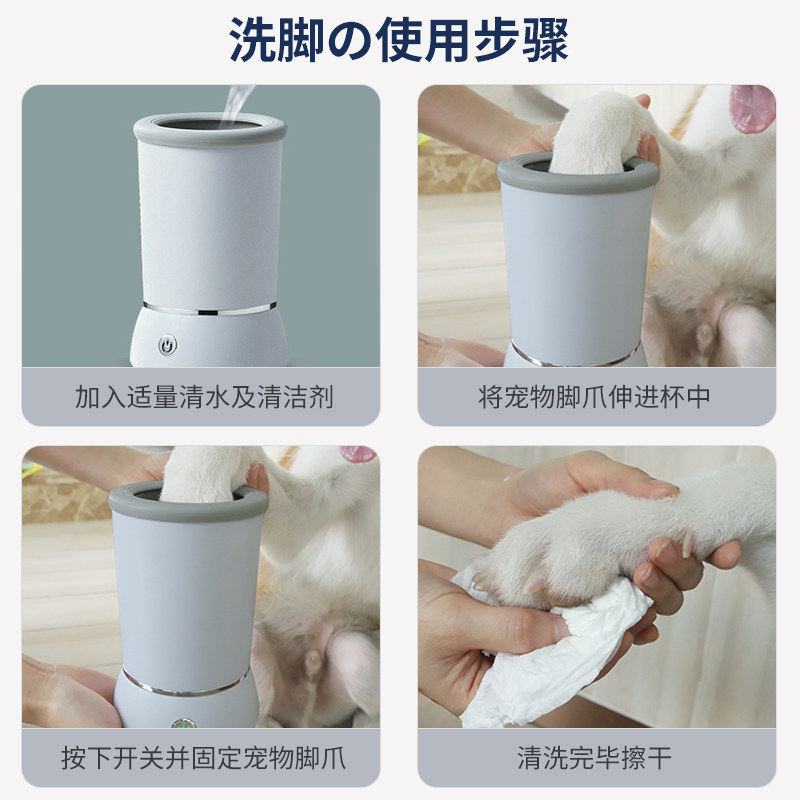 洗脚の使用步骤

加入适量清水及清洁剂

将宠物脚爪伸进杯中

按下开关并固定宠物脚爪

清洗完毕擦干