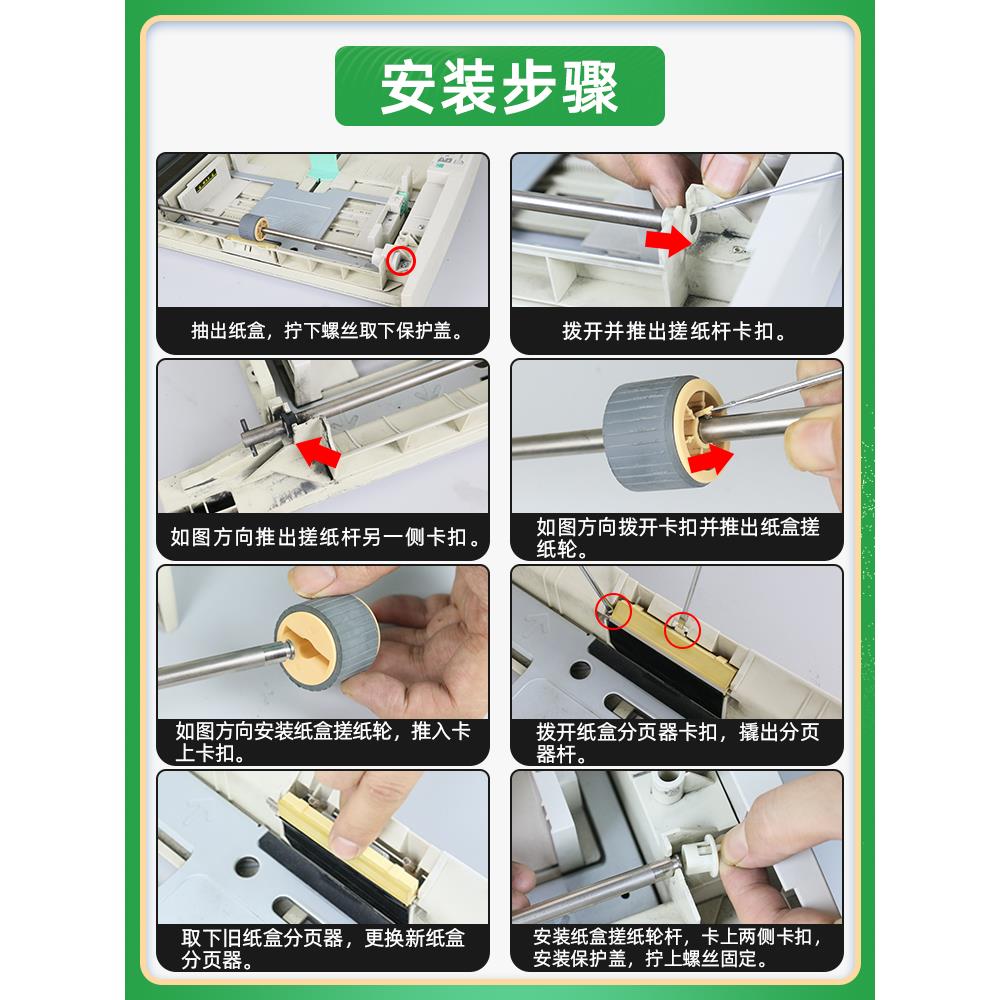 安装步骤

抽出纸盒，拧下螺丝取下保护盖。

拨开并推出搓纸杆卡扣。

如图方向推出搓纸杆另一侧卡扣。

如图方向拨开卡扣并推出纸盒搓纸轮。

如图方向安装纸盒搓纸轮，推入卡上卡扣。

拨开纸盒分页器卡扣，撬出分页器杆。

取下旧纸盒分页器，更换新纸盒分页器。

安装纸盒搓纸轮杆，卡上两侧卡扣，安装保护盖，拧上螺丝固定。