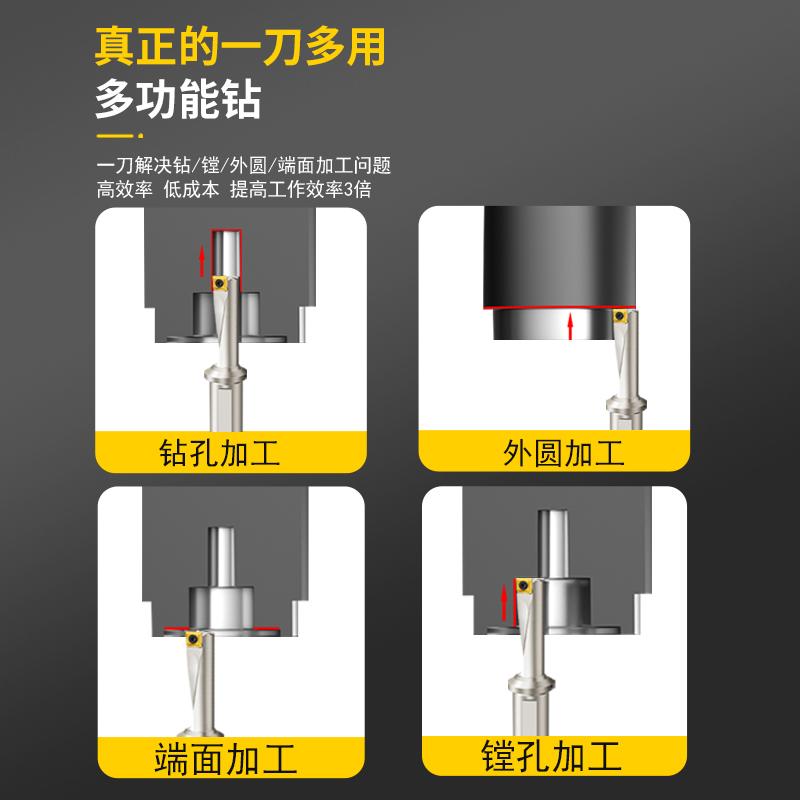 真正的一刀多用
多功能钻

一刀解决钻/镗/外圆/端面加工问题
高效率 低成本 提高工作效率3倍

钻孔加工

外圆加工

端面加工

镗孔加工