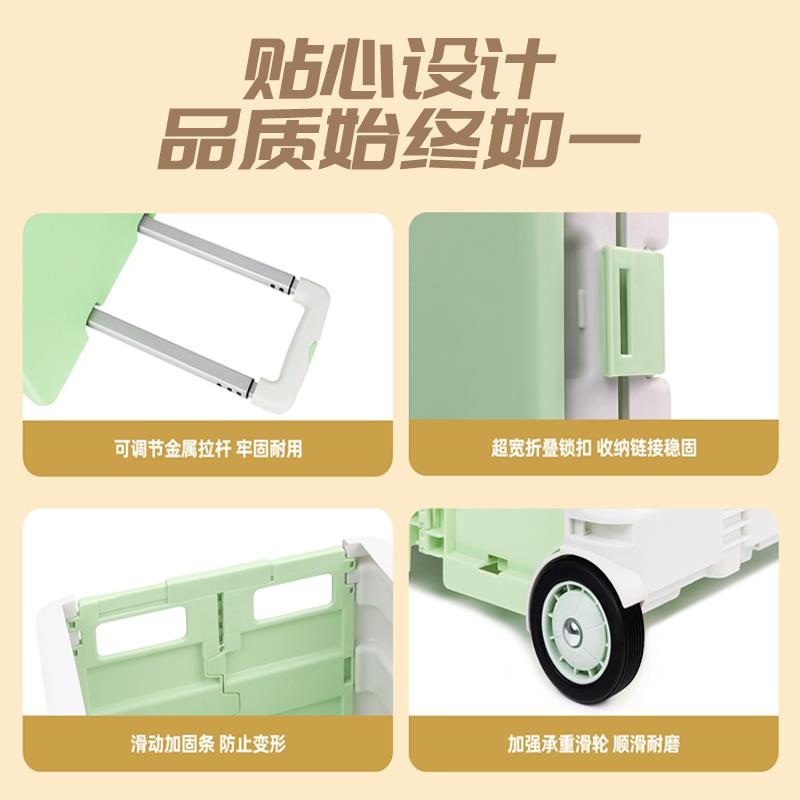 贴心设计
品质始终如一

可调节金属拉杆 牢固耐用

超宽折叠锁扣 收纳链接稳固

滑动加固条 防止变形

加强承重滑轮 顺滑耐磨