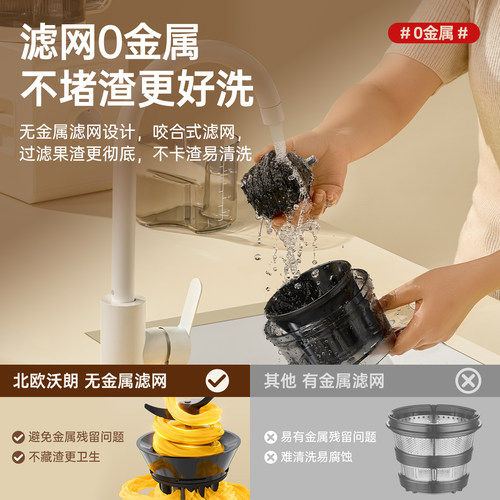 滤网0金属
不堵渣更好洗

#0金属#

无金属滤网设计，咬合式滤网，过滤果渣更彻底，不卡渣易清洗

北欧沃朗 无金属滤网

避免金属残留问题
不藏渣更卫生

其他 有金属滤网

易有金属残留问题
难清洗易腐蚀