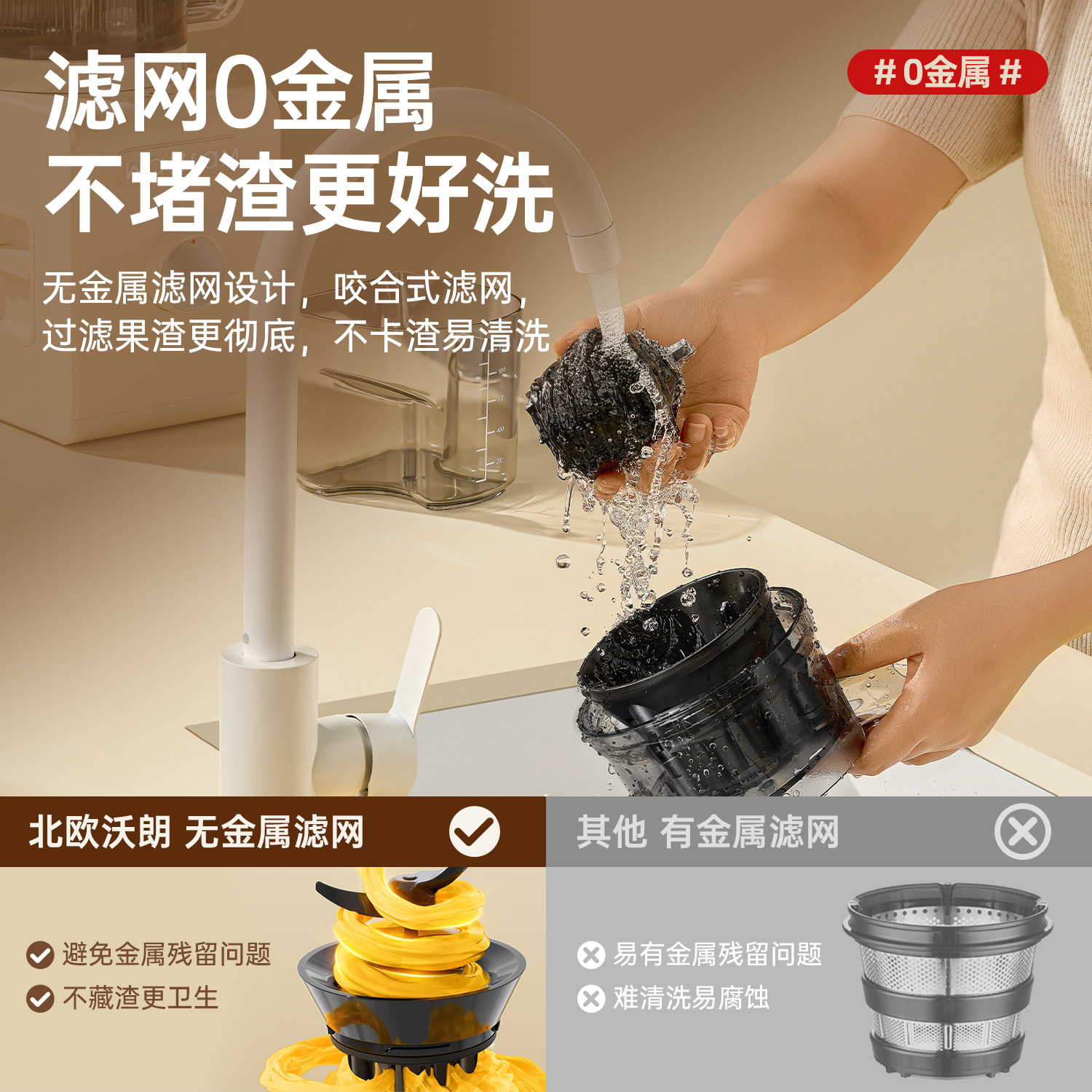 滤网0金属
不堵渣更好洗

# 0金属 #

无金属滤网设计，咬合式滤网，
过滤果渣更彻底，不卡渣易清洗

北欧沃朗 无金属滤网

避免金属残留问题
不藏渣更卫生

其他 有金属滤网

易有金属残留问题
难清洗易腐蚀