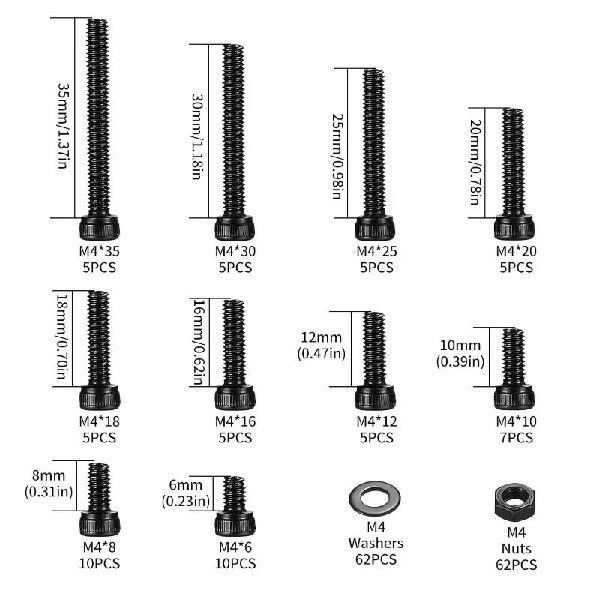 35mm/1.37in
M4*35
5PCS

30mm/1.18in
M4*30
5PCS

25mm/0.98in
M4*25
5PCS

20mm/0.78in
M4*20
5PCS

18mm/0.70in
M4*18
5PCS

16mm/0.62in
M4*16
5PCS

12mm
(0.47in)
M4*12
5PCS

10mm
(0.39in)
M4*10
7PCS

8mm
(0.31in)
M4*8
10PCS

6mm
(0.23in)
M4*6
10PCS

M4
Washers
62PCS

M4
Nuts
62PCS