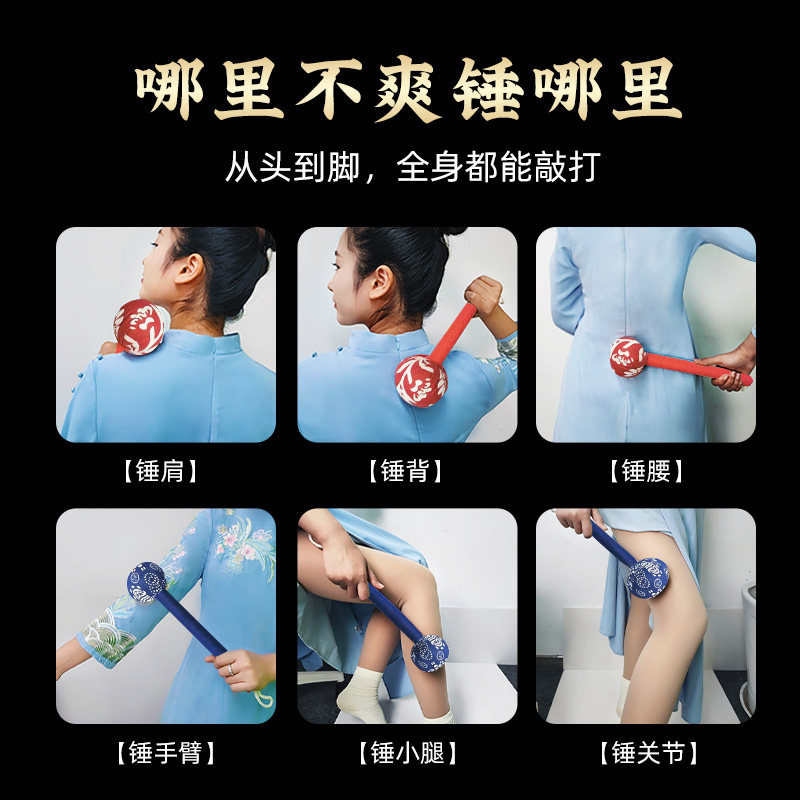 哪里不爽锤哪里

从头到脚，全身都能敲打

【锤肩】

【锤背】

【锤腰】

【锤手臂】

【锤小腿】

【锤关节】