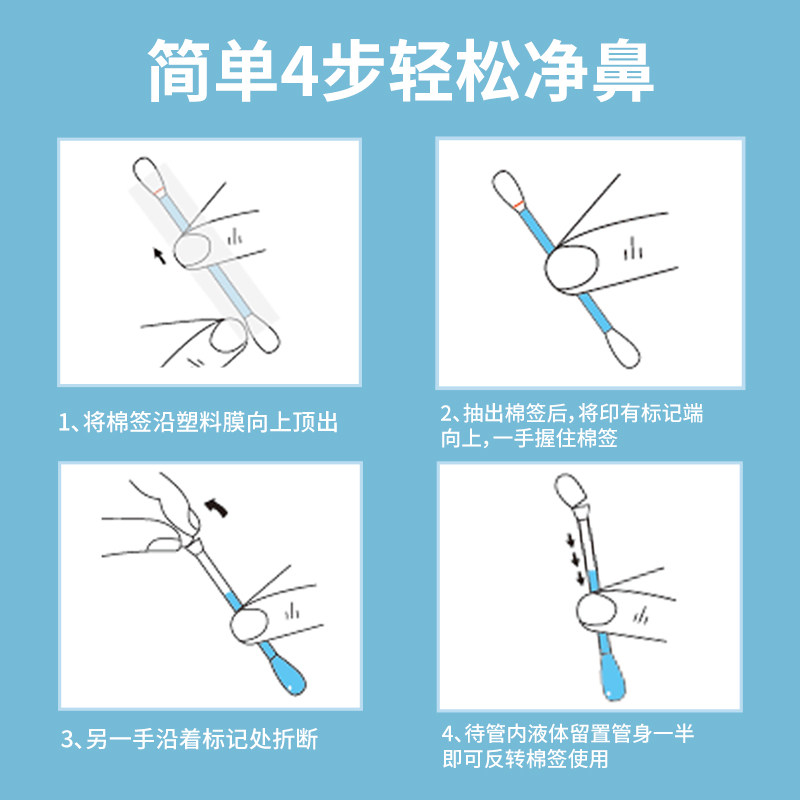 简单4步轻松净鼻

1、将棉签沿塑料膜向上顶出

2、抽出棉签后，将印有标记端向上，一手握住棉签

3、另一手沿着标记处折断

4、待管内液体留置管身一半即可反转棉签使用