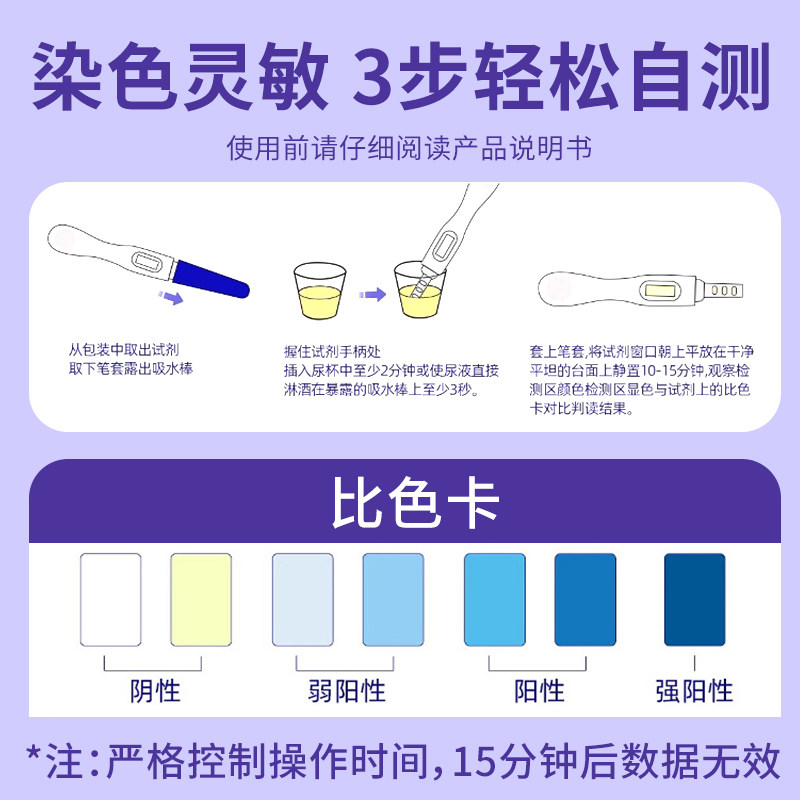 染色灵敏 3步轻松自测

使用前请仔细阅读产品说明书

从包装中取出试剂
取下笔套露出吸水棒

握住试剂手柄处
插入尿杯中至少2分钟或使尿液直接淋洒在暴露的吸水棒上至少3秒。

套上笔套,将试剂窗口朝上平放在干净平坦的台面上静置10-15分钟,观察检测区颜色检测区显色与试剂上的比色卡对比判读结果。

比色卡

阴性

弱阳性

阳性

强阳性

*注:严格控制操作时间,15分钟后数据无效