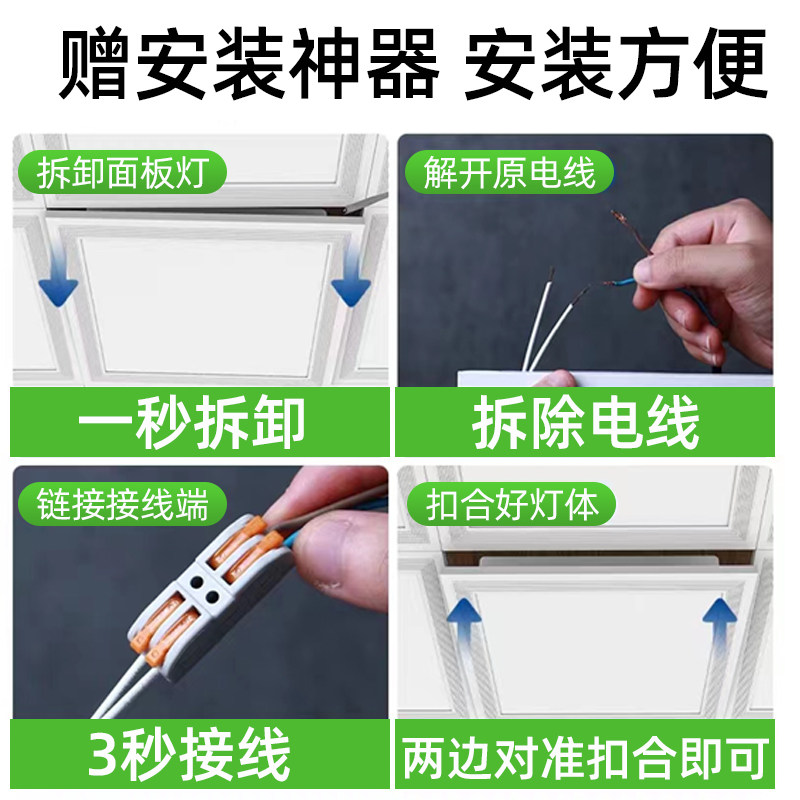 赠安装神器 安装方便

拆卸面板灯

一秒拆卸

解开原电线

拆除电线

链接接线端

3秒接线

扣合好灯体

两边对准扣合即可