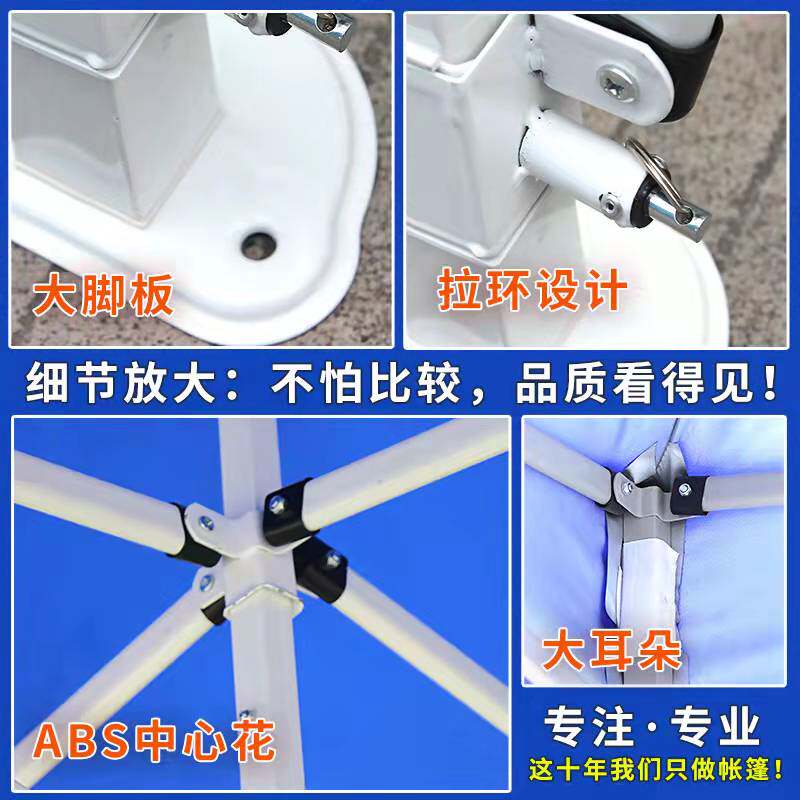 大脚板

拉环设计

细节放大：不怕比较，品质看得见！

ABS中心花

大耳朵

专注·专业

这十年我们只做帐篷！