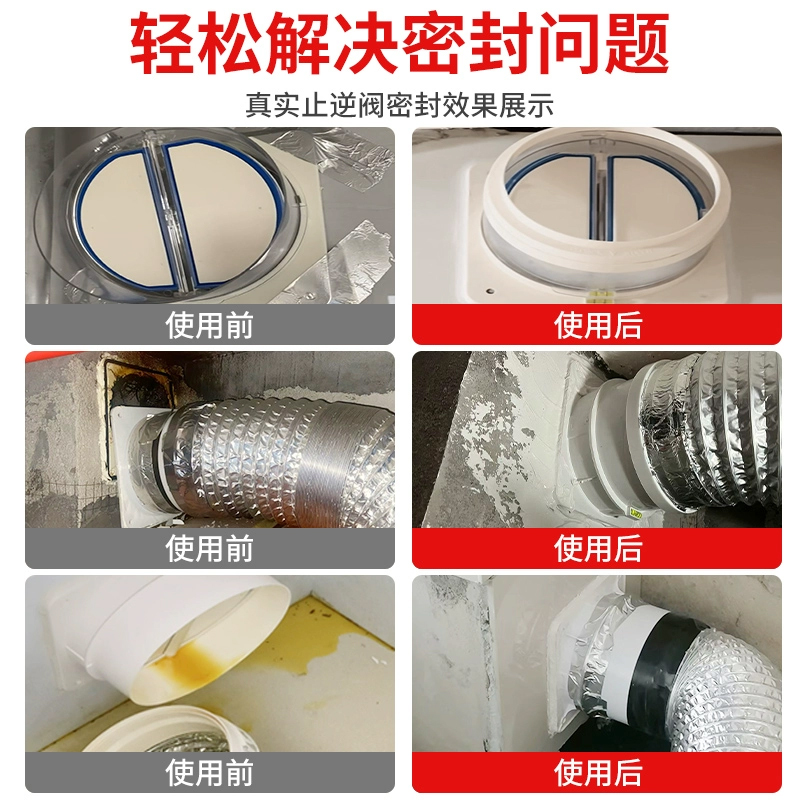 轻松解决密封问题

真实止逆阀密封效果展示

使用前

使用后

使用前

使用后

使用前

使用后