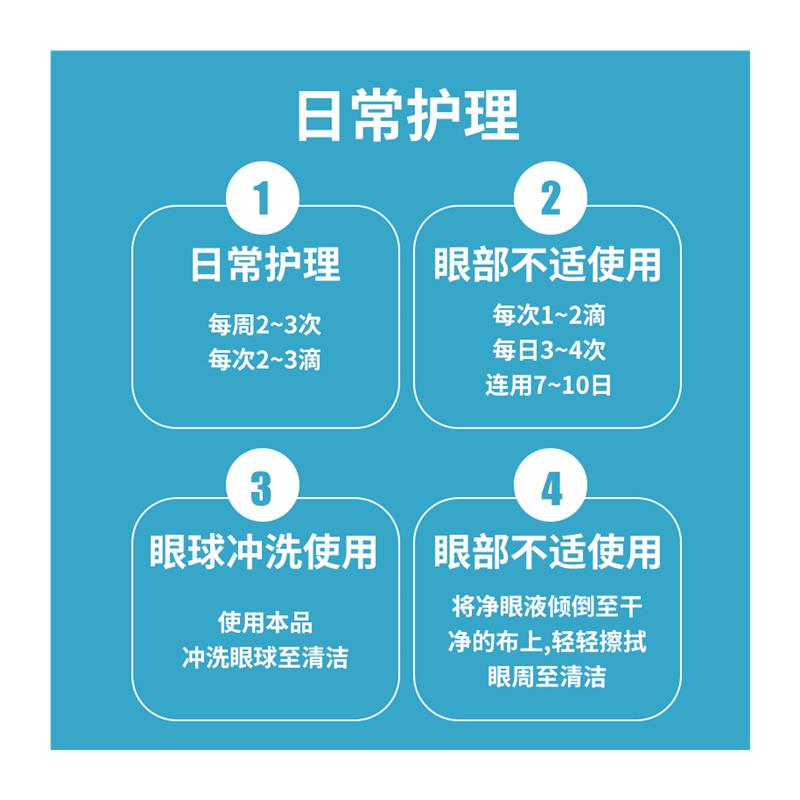 日常护理

1

日常护理

每周2~3次
每次2~3滴

2

眼部不适使用

每次1~2滴
每日3~4次
连用7~10日

3

眼球冲洗使用

使用本品
冲洗眼球至清洁

4

眼部不适使用

将净眼液倾倒至干净的布上,轻轻擦拭眼周至清洁