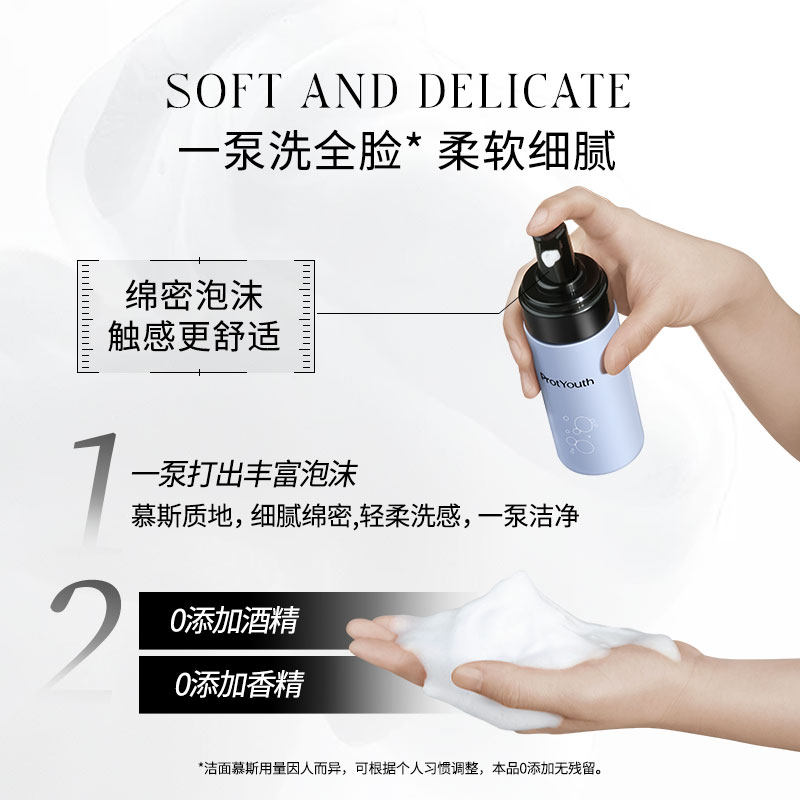 SOFT AND DELICATE
一泵洗全脸* 柔软细腻

绵密泡沫
触感更舒适

ProtYouth

1
一泵打出丰富泡沫
慕斯质地，细腻绵密,轻柔洗感，一泵洁净

2
0添加酒精
0添加香精

*洁面慕斯用量因人而异，可根据个人习惯调整，本品0添加无残留。