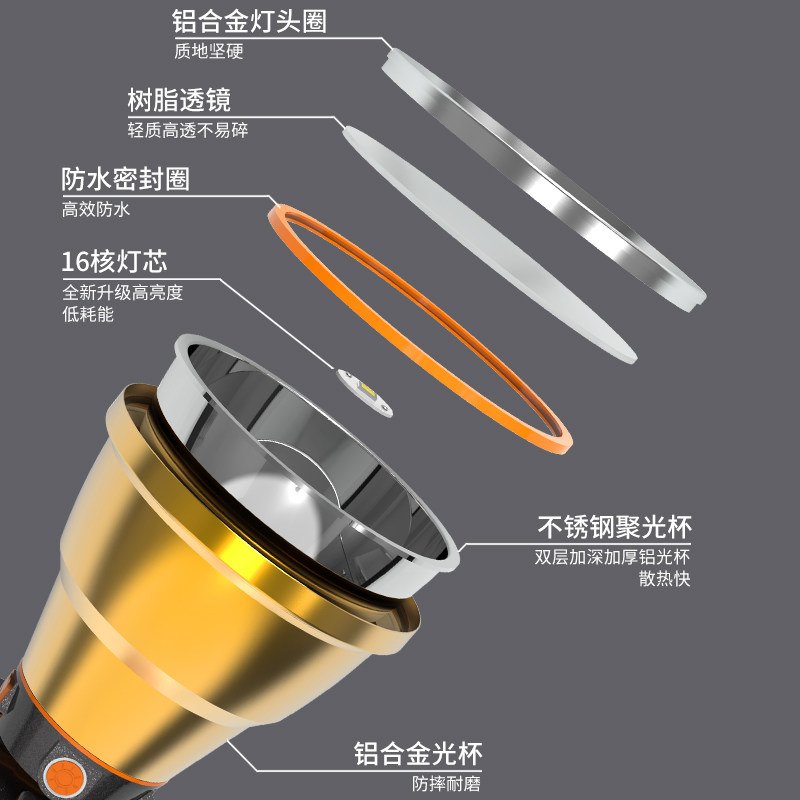 铝合金灯头圈
质地坚硬

树脂透镜
轻质高透不易碎

防水密封圈
高效防水

16核灯芯
全新升级高亮度
低耗能

不锈钢聚光杯
双层加深加厚铝光杯
散热快

铝合金光杯
防摔耐磨