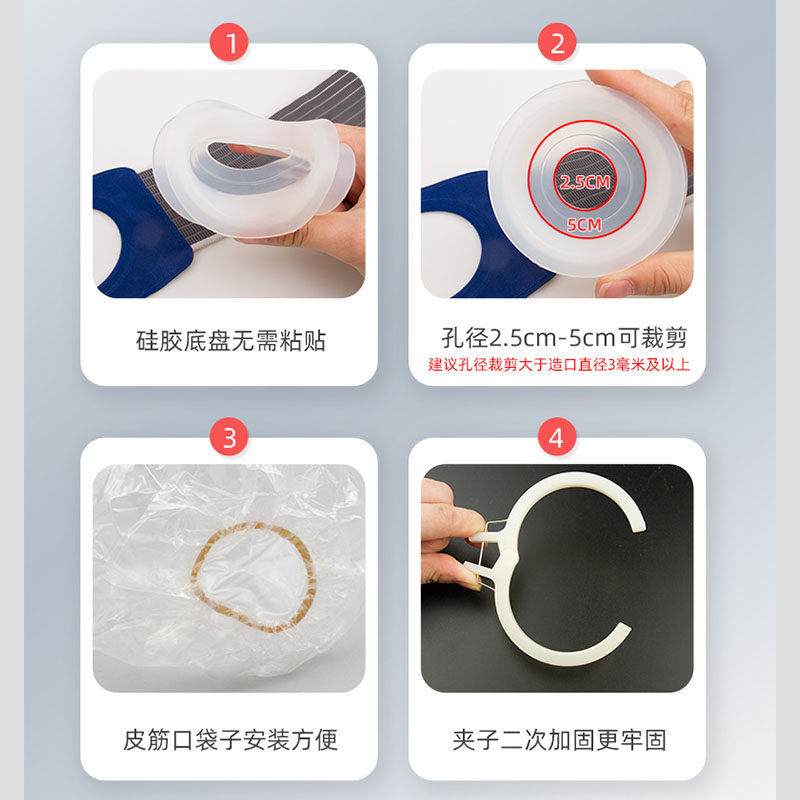 1

硅胶底盘无需粘贴

2

2.5CM

5CM

孔径2.5cm-5cm可裁剪

建议孔径裁剪大于造口直径3毫米及以上

3

皮筋口袋子安装方便

4

夹子二次加固更牢固