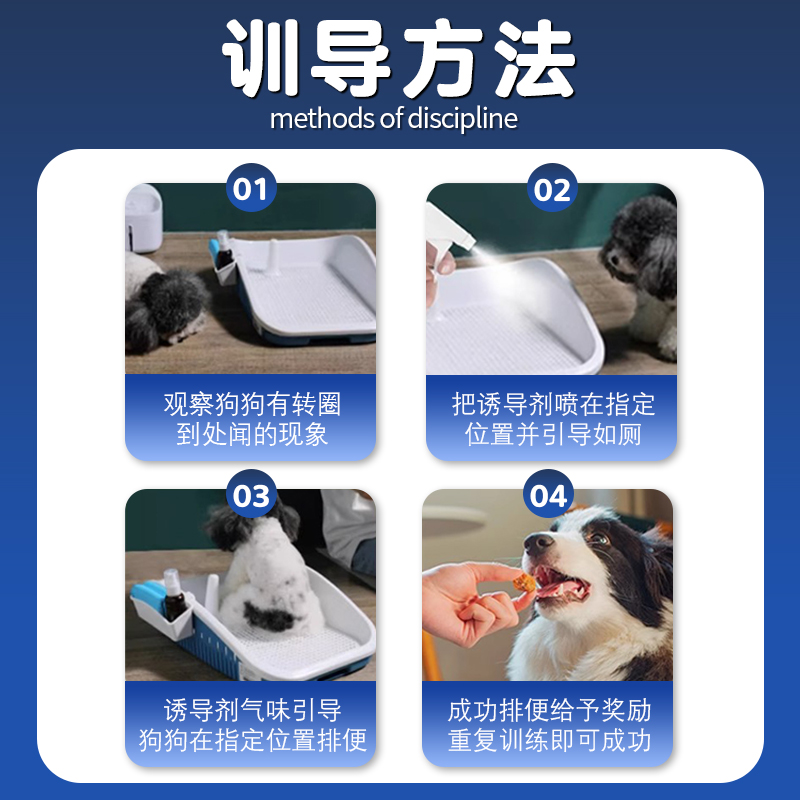 训导方法
methods of discipline

01
观察狗狗有转圈到处闻的现象

02
把诱导剂喷在指定位置并引导如厕

03
诱导剂气味引导狗狗在指定位置排便

04
成功排便给予奖励重复训练即可成功