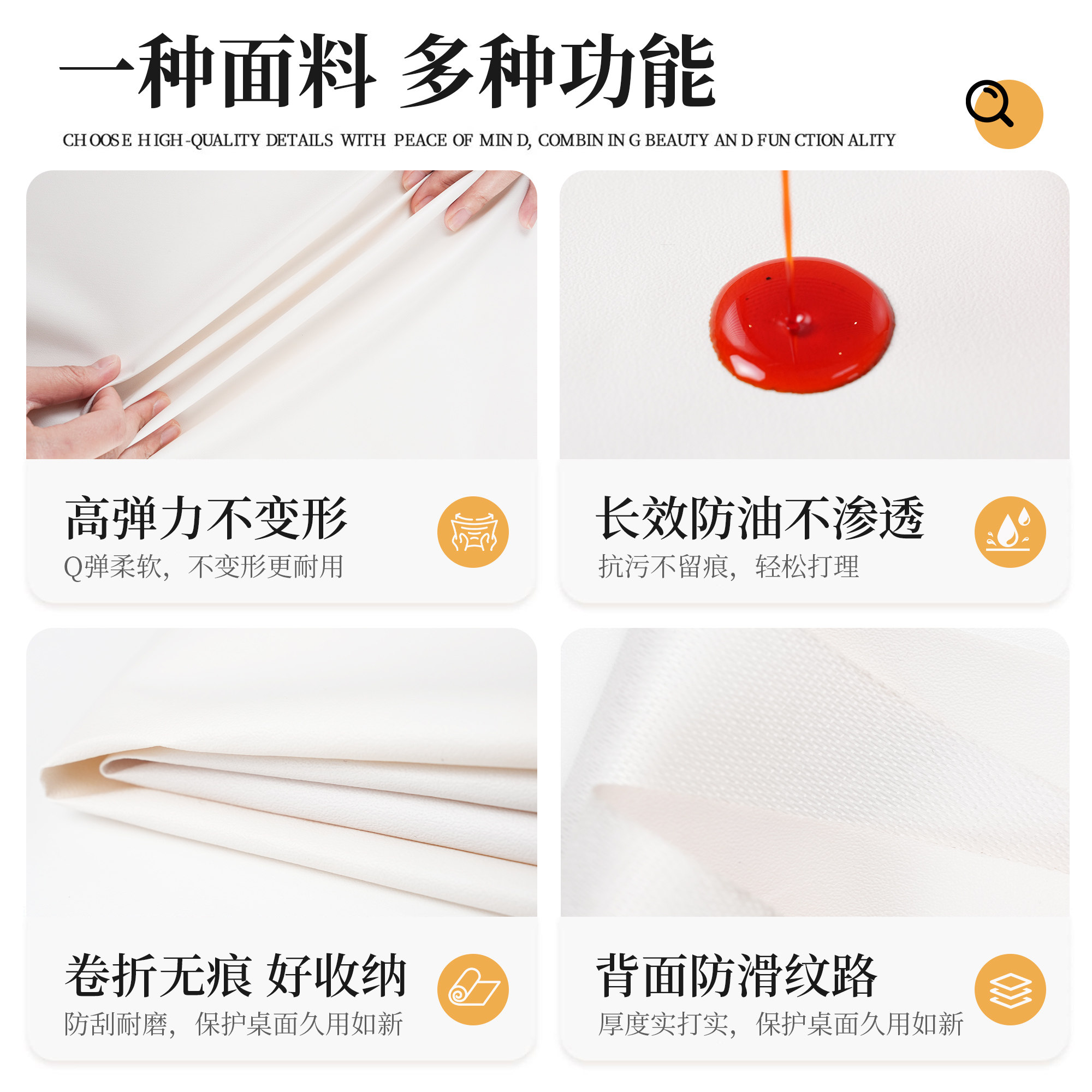 一种面料 多种功能

CHOOSE HIGH-QUALITY DETAILS WITH PEACE OF MIND, COMBINING BEAUTY AND FUNCTIONALITY

高弹力不变形
Q弹柔软，不变形更耐用

长效防油不渗透
抗污不留痕，轻松打理

卷折无痕 好收纳
防刮耐磨，保护桌面久用如新

背面防滑纹路
厚度实打实，保护桌面久用如新