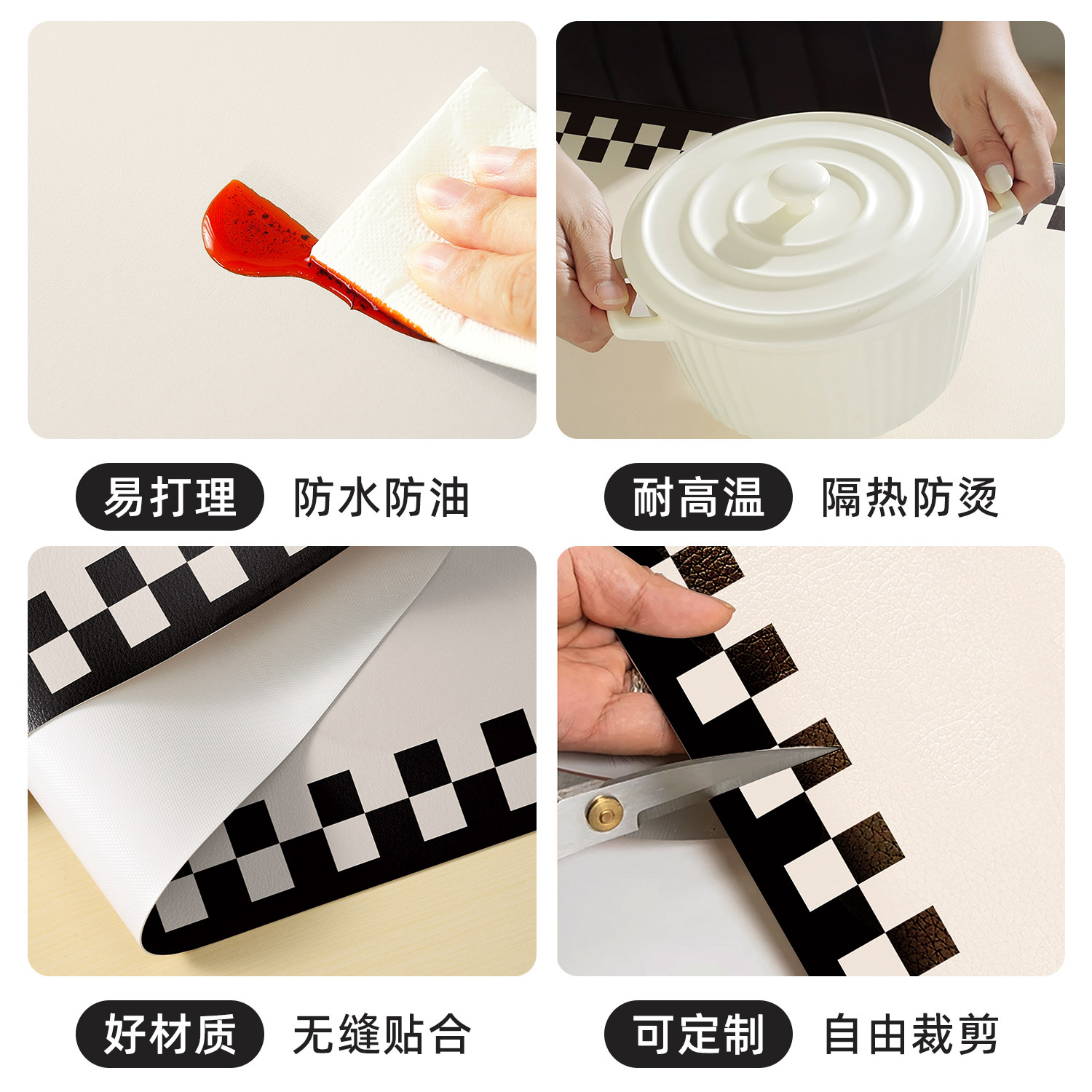 易打理 防水防油

耐高温 隔热防烫

好材质 无缝贴合

可定制 自由裁剪