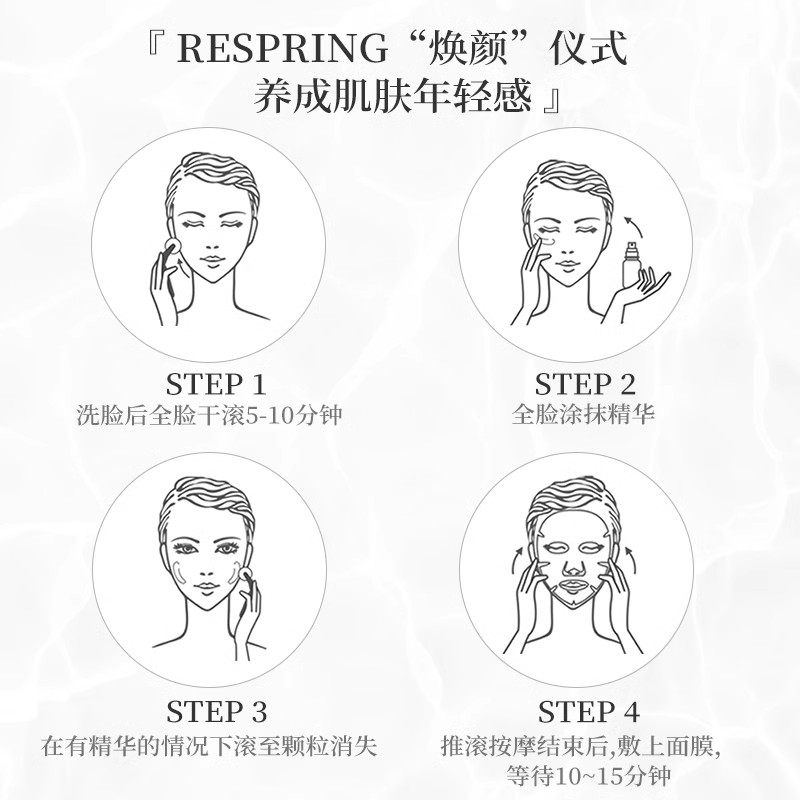 『 RESPRING“焕颜”仪式
养成肌肤年轻感 』

STEP 1
洗脸后全脸干滚5-10分钟

STEP 2
全脸涂抹精华

STEP 3
在有精华的情况下滚至颗粒消失

STEP 4
推滚按摩结束后,敷上面膜,
等待10~15分钟