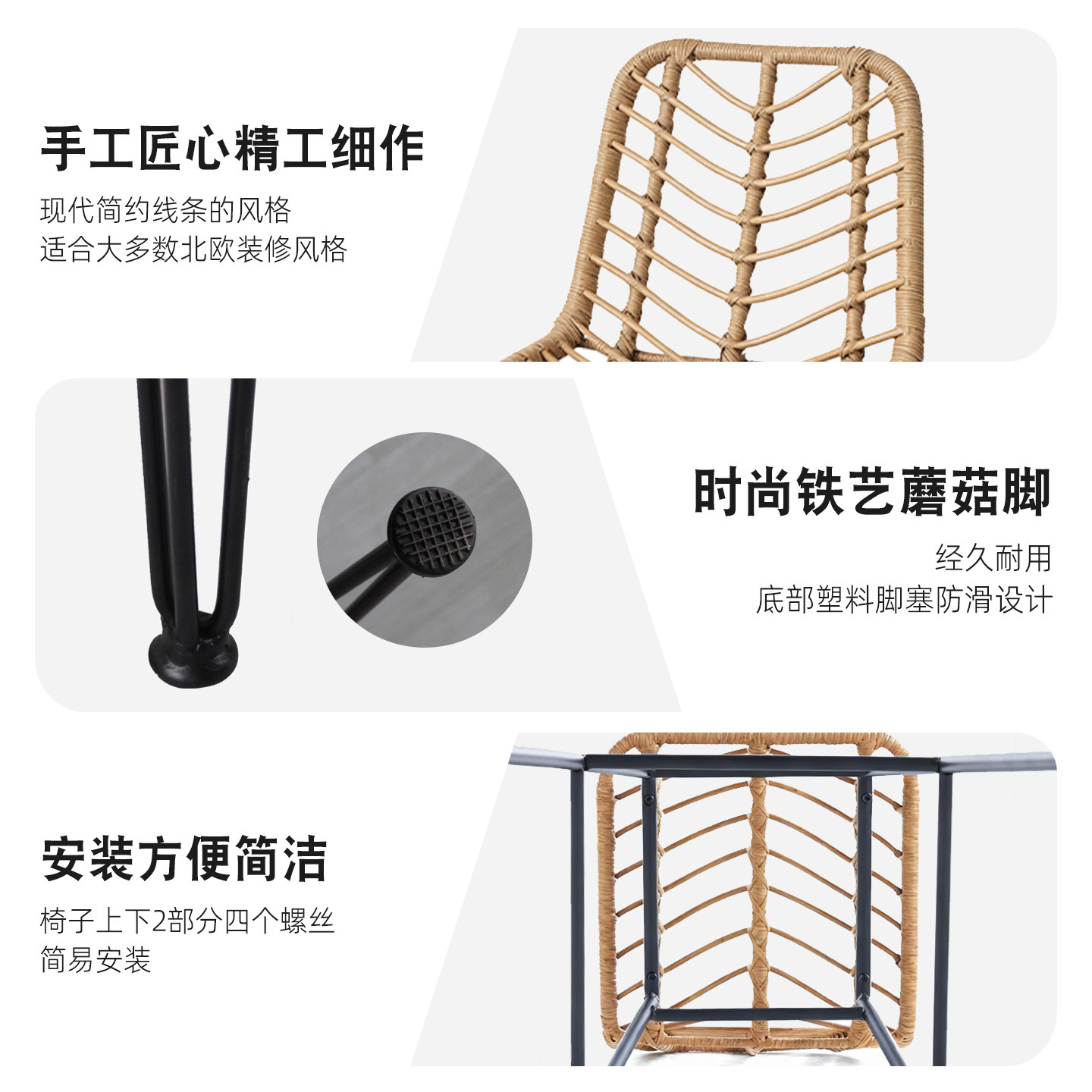 手工匠心精工细作

现代简约线条的风格
适合大多数北欧装修风格

时尚铁艺蘑菇脚

经久耐用
底部塑料脚塞防滑设计

安装方便简洁

椅子上下2部分四个螺丝
简易安装