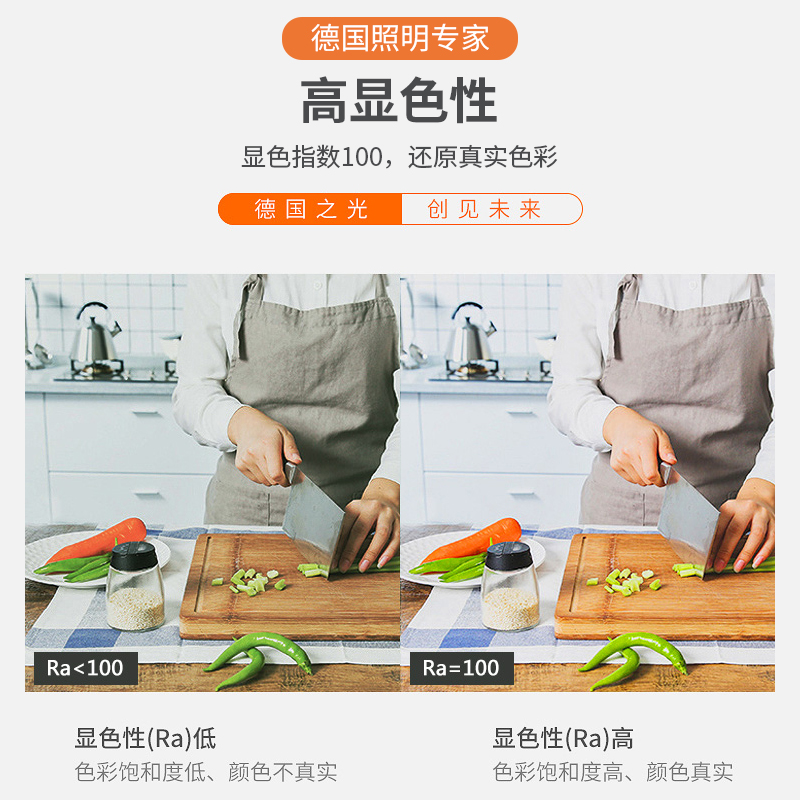 德国照明专家

高显色性

显色指数100，还原真实色彩

德国之光 创见未来

Ra<100

Ra=100

显色性(Ra)低
色彩饱和度低、颜色不真实

显色性(Ra)高
色彩饱和度高、颜色真实