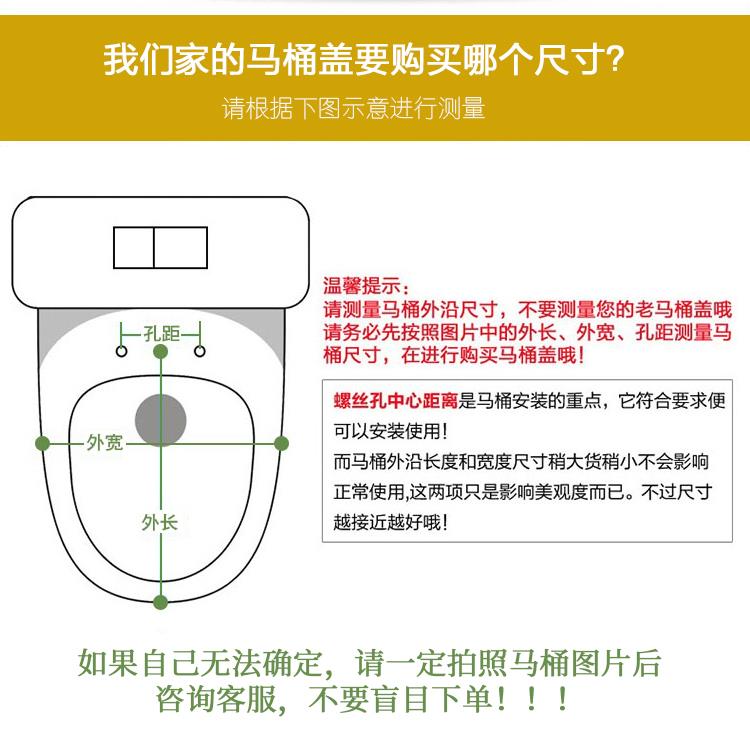 我们家的马桶盖要购买哪个尺寸?

请根据下图示意进行测量

孔距

外宽

外长

温馨提示:
请测量马桶外沿尺寸，不要测量您的老马桶盖哦
请务必先按照图片中的外长、外宽、孔距测量马桶尺寸，在进行购买马桶盖哦!

螺丝孔中心距离是马桶安装的重点，它符合要求便可以安装使用!
而马桶外沿长度和宽度尺寸稍大货稍小不会影响正常使用,这两项只是影响美观度而已。不过尺寸越接近越好哦!

如果自己无法确定，请一定拍照马桶图片后咨询客服，不要盲目下单!!!