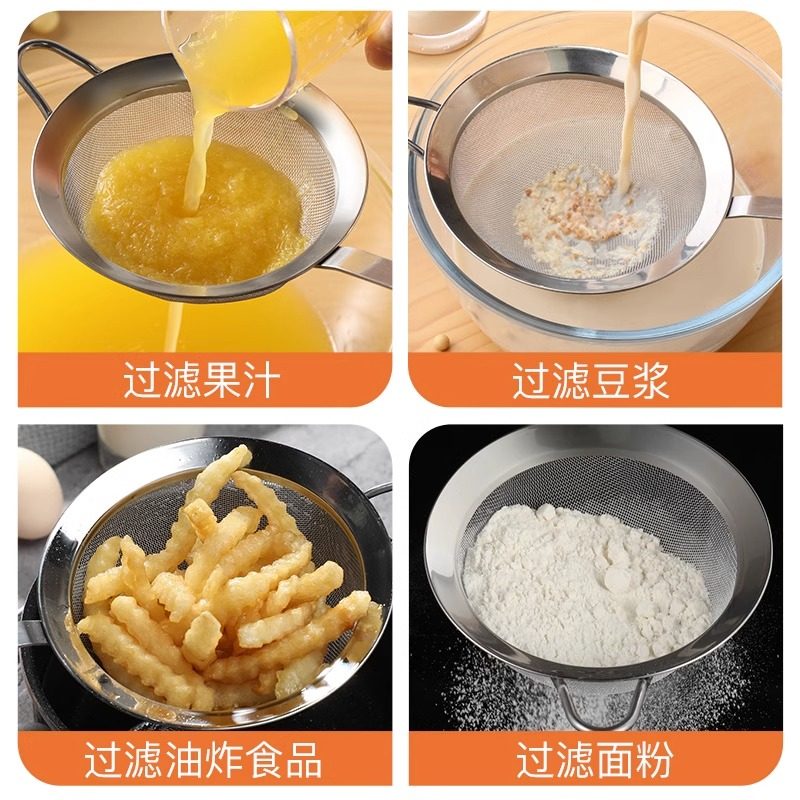 过滤果汁

过滤豆浆

过滤油炸食品

过滤面粉