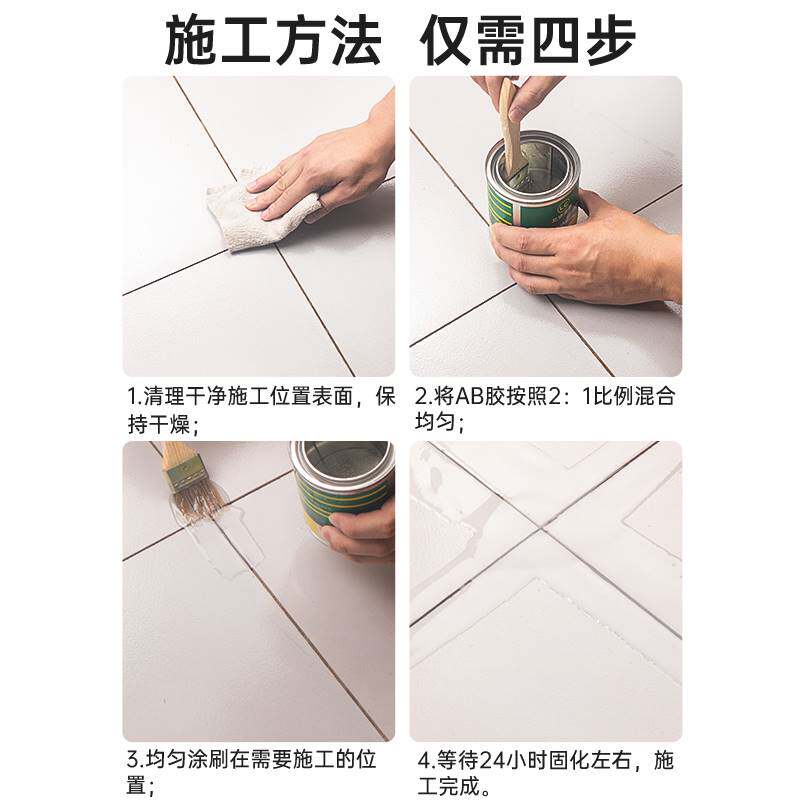 施工方法 仅需四步

1.清理干净施工位置表面，保持干燥；

2.将AB胶按照2：1比例混合均匀；

3.均匀涂刷在需要施工的位置；

4.等待24小时固化左右，施工完成。