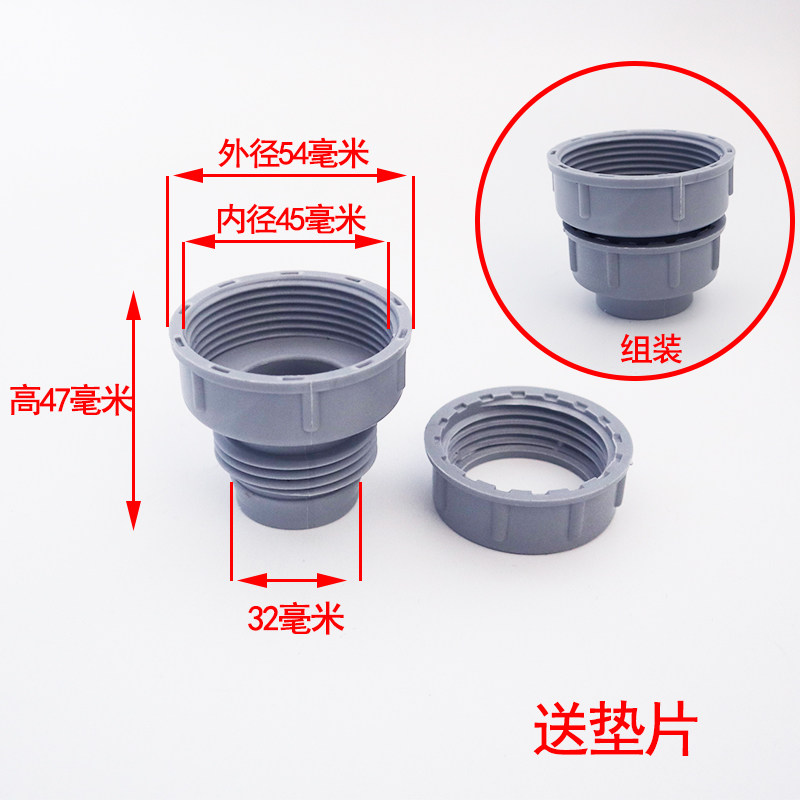 外径54毫米

内径45毫米

高47毫米

32毫米

组装

送垫片