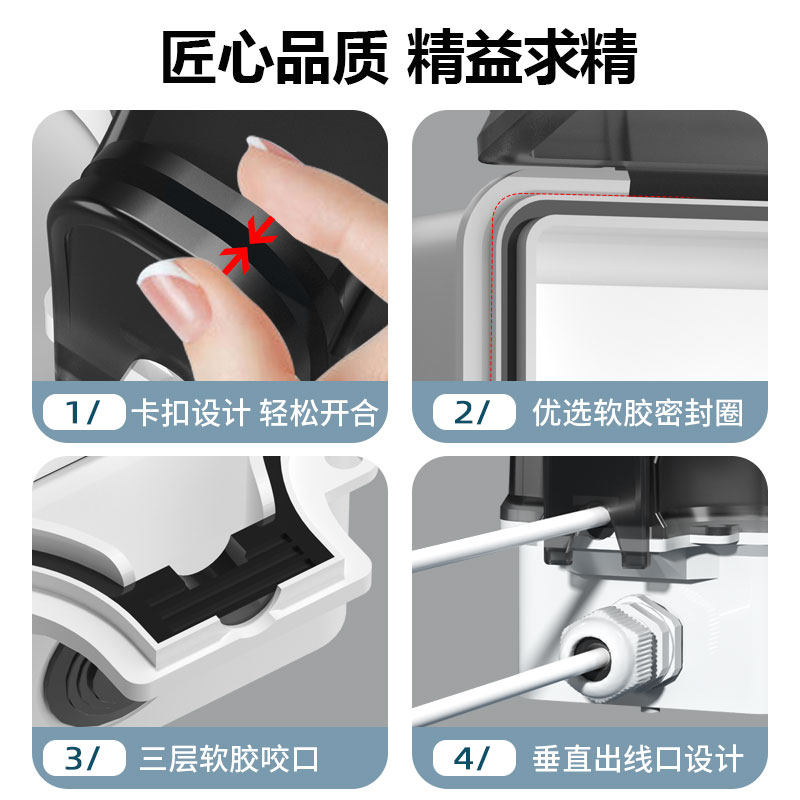 匠心品质 精益求精

1/ 卡扣设计 轻松开合

2/ 优选软胶密封圈

3/ 三层软胶咬口

4/ 垂直出线口设计