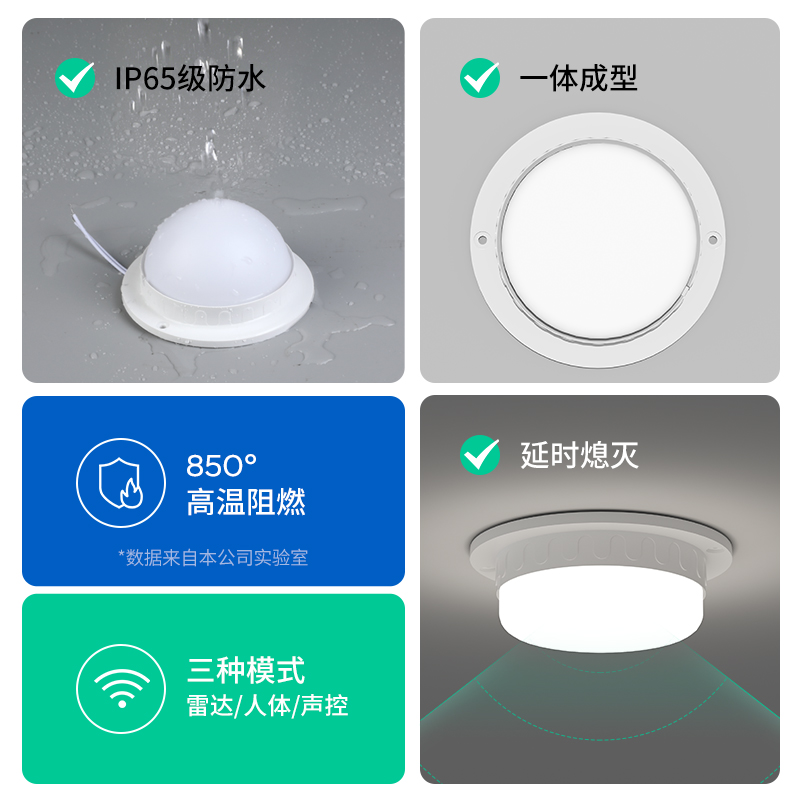 IP65级防水

一体成型

850°
高温阻燃

*数据来自本公司实验室

延时熄灭

三种模式
雷达/人体/声控