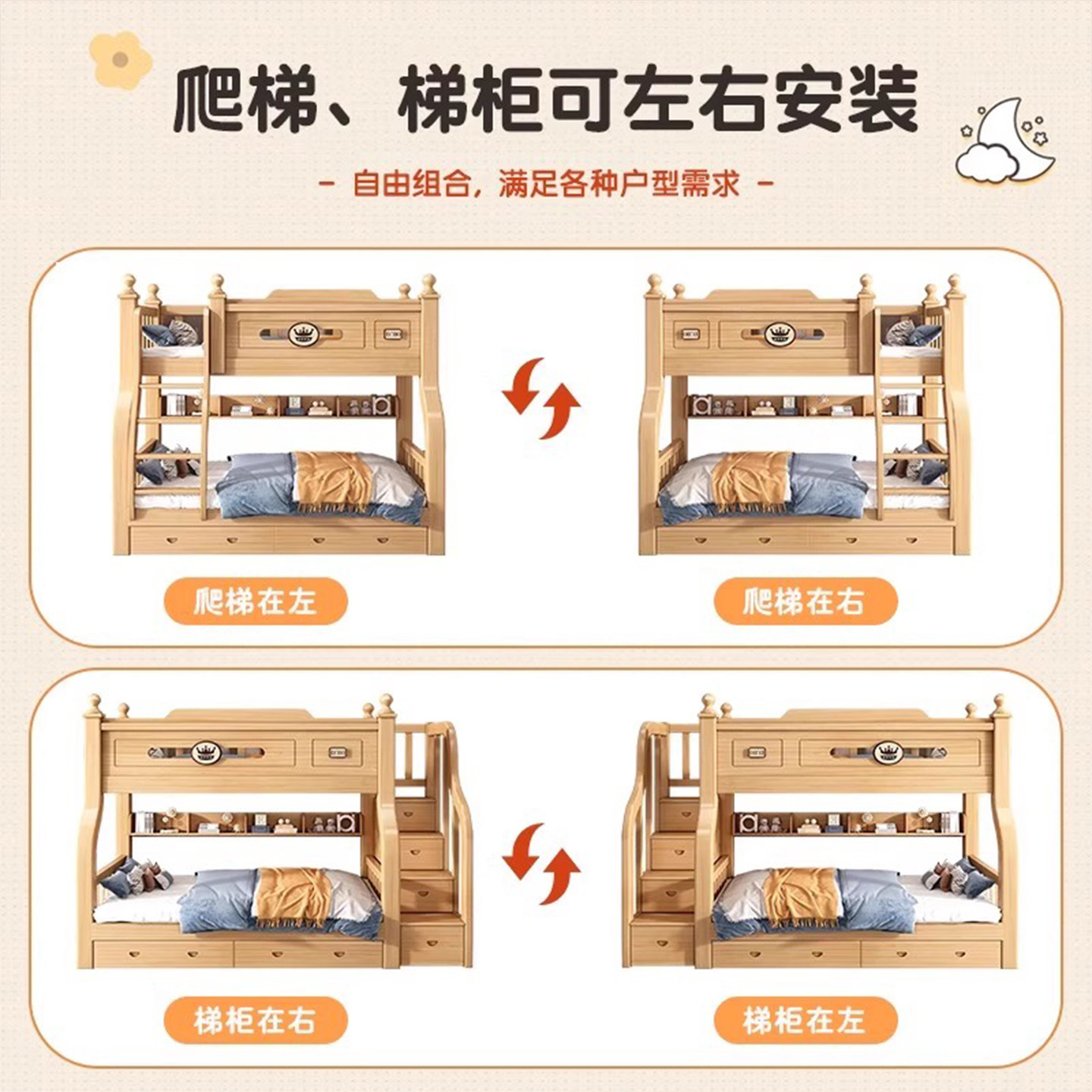 爬梯、梯柜可左右安装

- 自由组合，满足各种户型需求 -

爬梯在左

爬梯在右

梯柜在右

梯柜在左