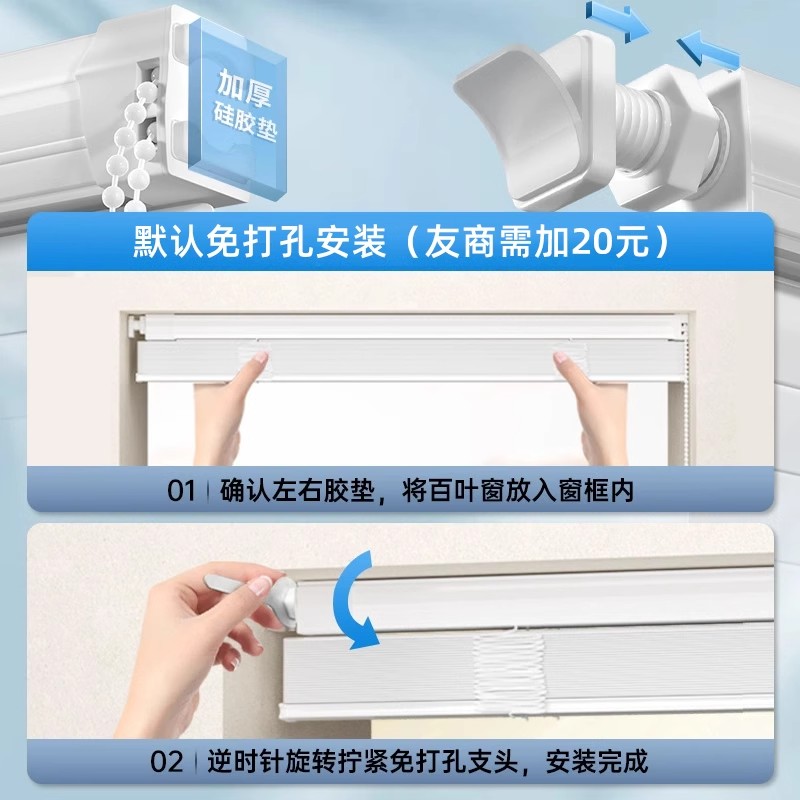 加厚
硅胶垫

默认免打孔安装（友商需加20元）

01 | 确认左右胶垫，将百叶窗放入窗框内

02 | 逆时针旋转拧紧免打孔支头，安装完成