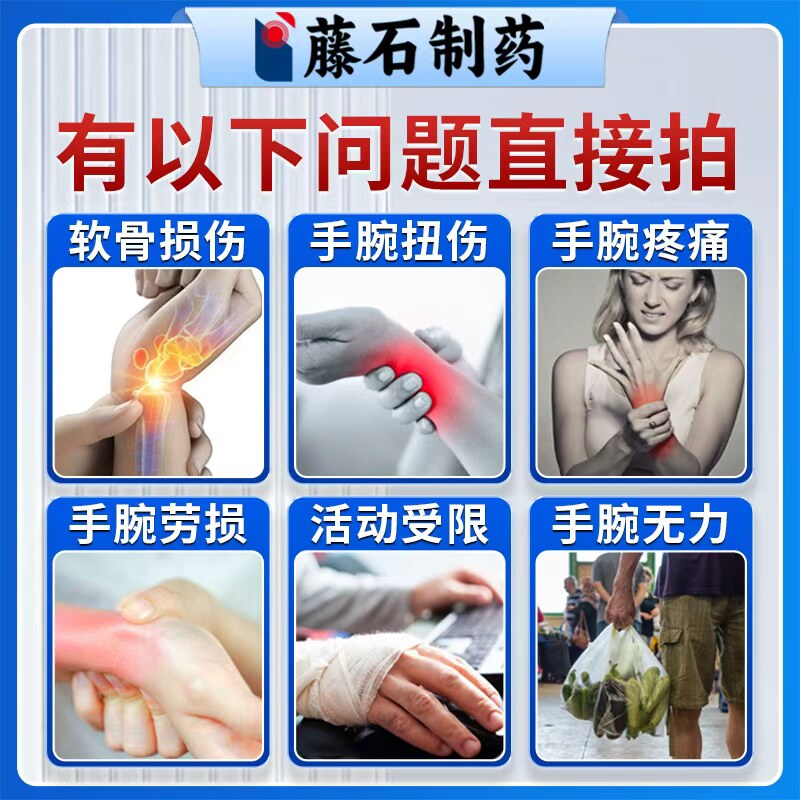 藤石制药

有以下问题直接拍

软骨损伤

手腕扭伤

手腕疼痛

手腕劳损

活动受限

手腕无力