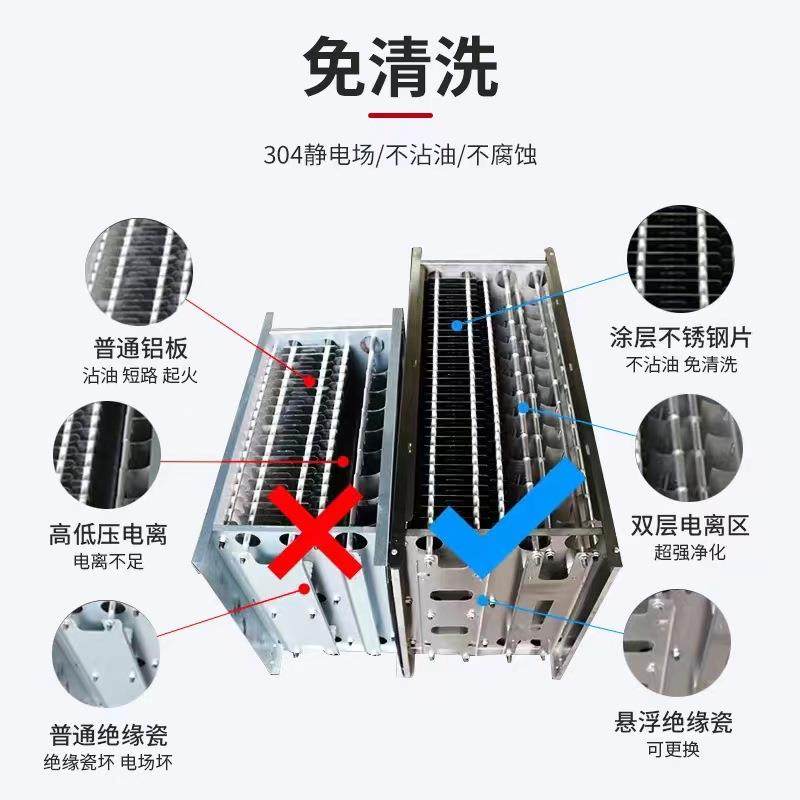 免清洗

304静电场/不沾油/不腐蚀

普通铝板
沾油 短路 起火

高低压电离
电离不足

普通绝缘瓷
绝缘瓷坏 电场坏

涂层不锈钢片
不沾油 免清洗

双层电离区
超强净化

悬浮绝缘瓷
可更换