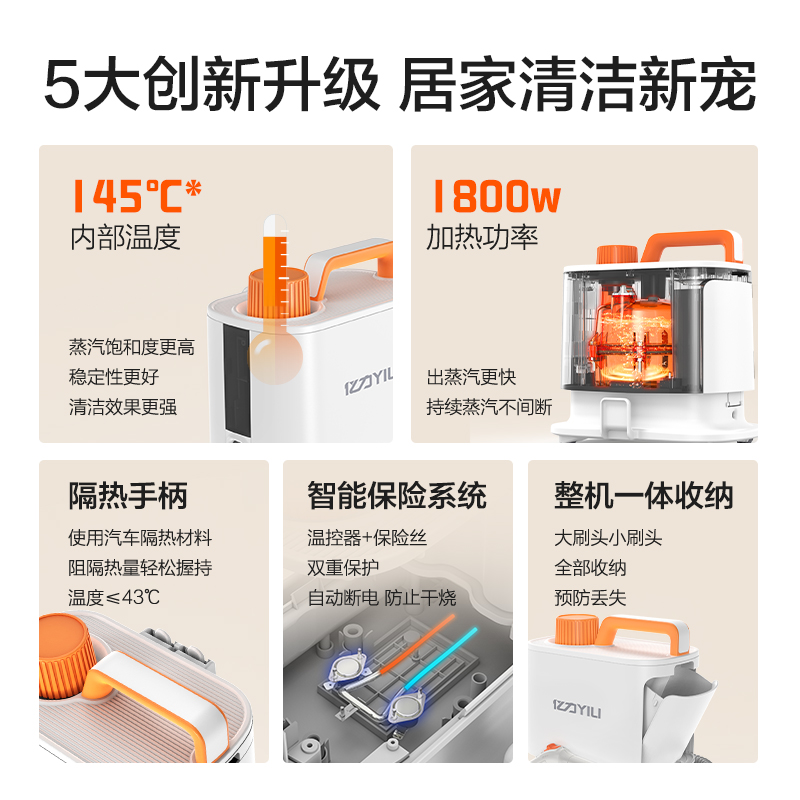 5大创新升级 居家清洁新宠

145℃*
内部温度

蒸汽饱和度更高
稳定性更好
清洁效果更强

亿力YILI

1800w
加热功率

出蒸汽更快
持续蒸汽不间断

隔热手柄
使用汽车隔热材料
阻隔热量轻松握持
温度≤43℃

智能保险系统
温控器+保险丝
双重保护
自动断电 防止干烧

整机一体收纳
大刷头小刷头
全部收纳
预防丢失

亿力YILI