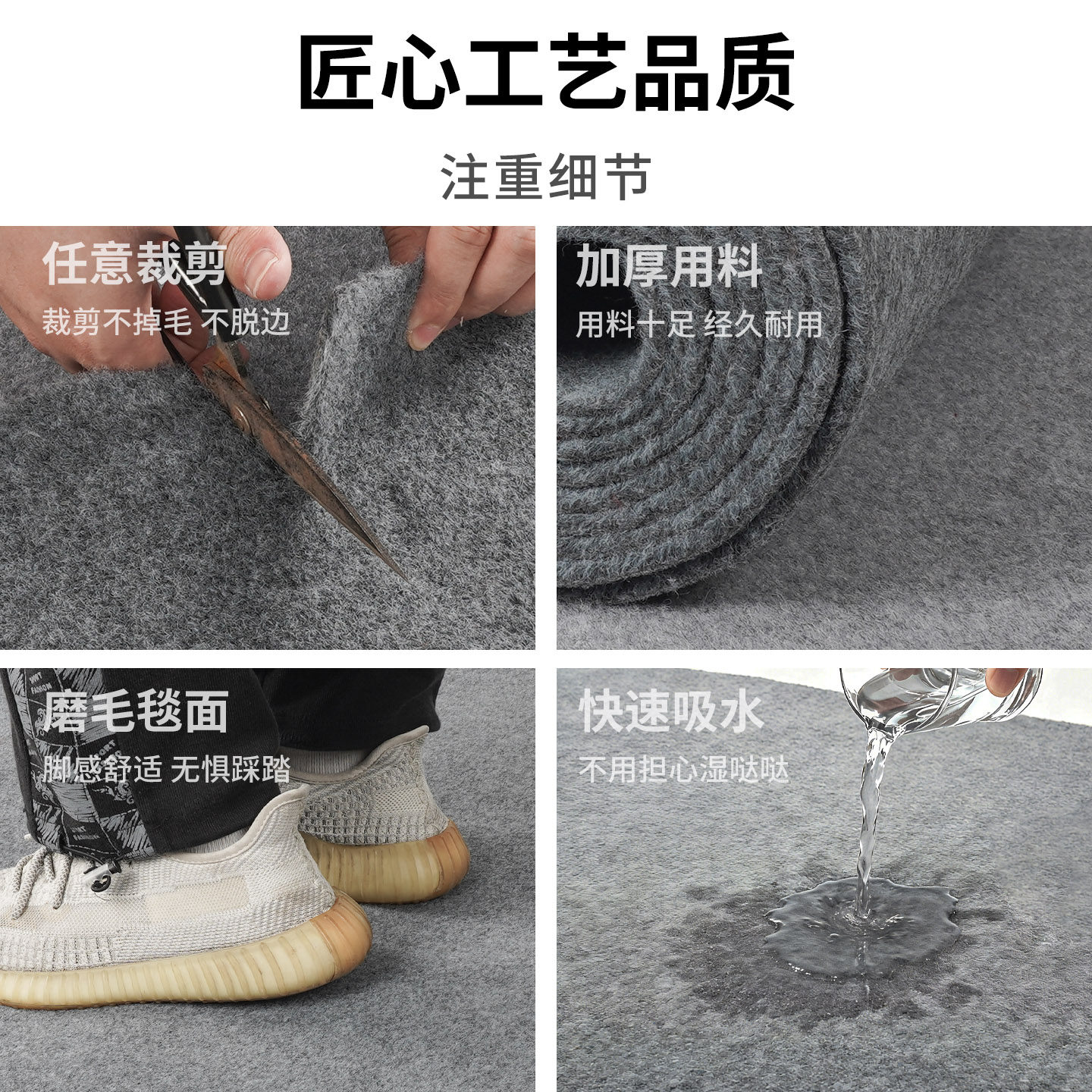 匠心工艺品质

注重细节

任意裁剪

裁剪不掉毛 不脱边

加厚用料

用料十足 经久耐用

磨毛毯面

脚感舒适 无惧踩踏

快速吸水

不用担心湿哒哒