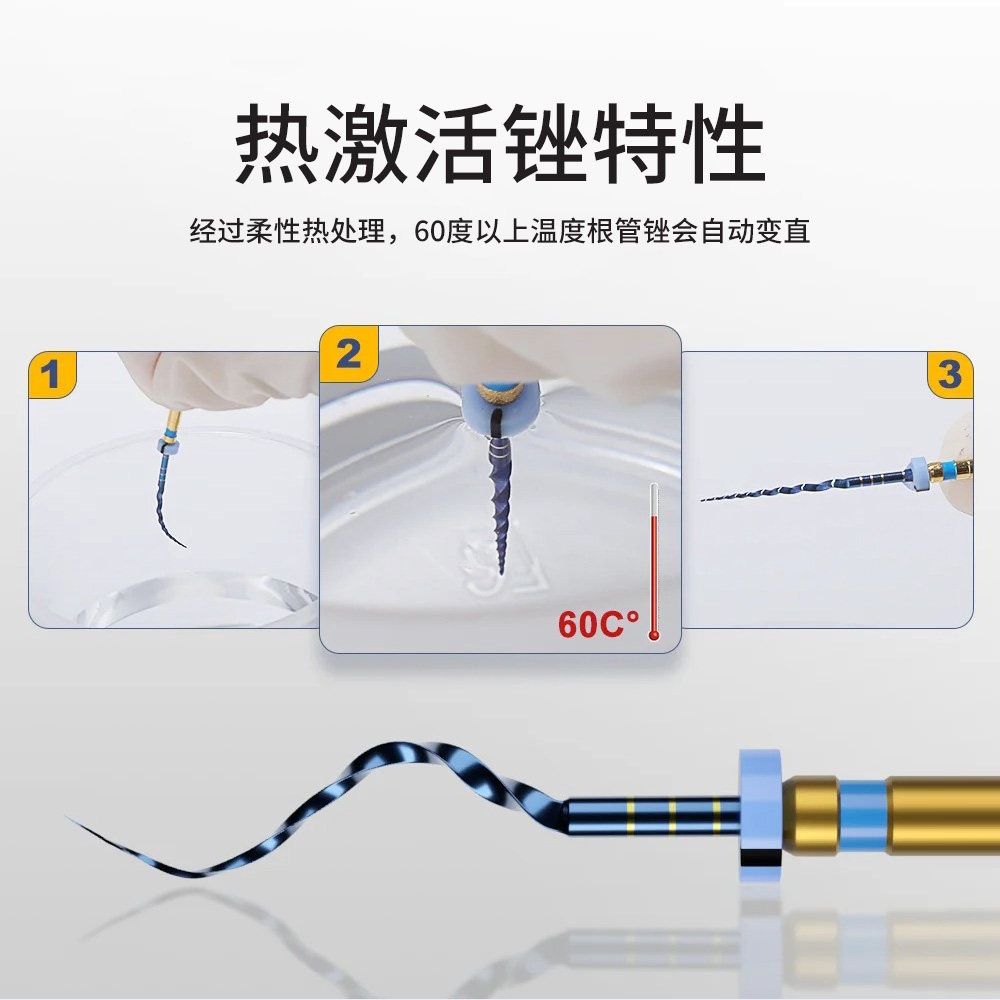 热激活锉特性

经过柔性热处理，60度以上温度根管锉会自动变直

1

2

60C°

3