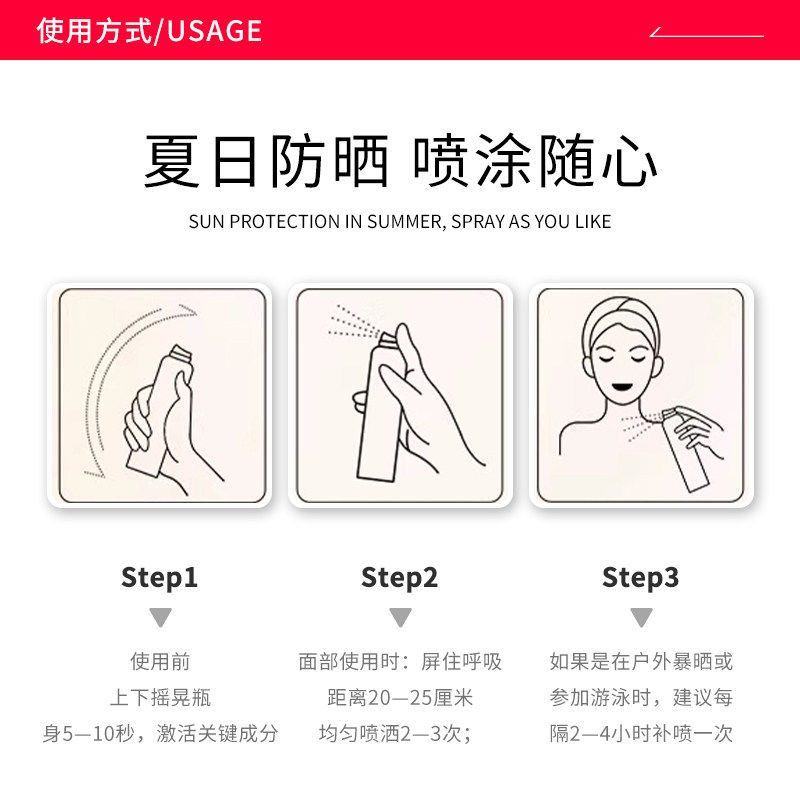 使用方式/USAGE

夏日防晒 喷涂随心

SUN PROTECTION IN SUMMER, SPRAY AS YOU LIKE

Step1

使用前
上下摇晃瓶
身5—10秒，激活关键成分

Step2

面部使用时：屏住呼吸
距离20—25厘米
均匀喷洒2—3次；

Step3

如果是在户外暴晒或
参加游泳时，建议每
隔2—4小时补喷一次