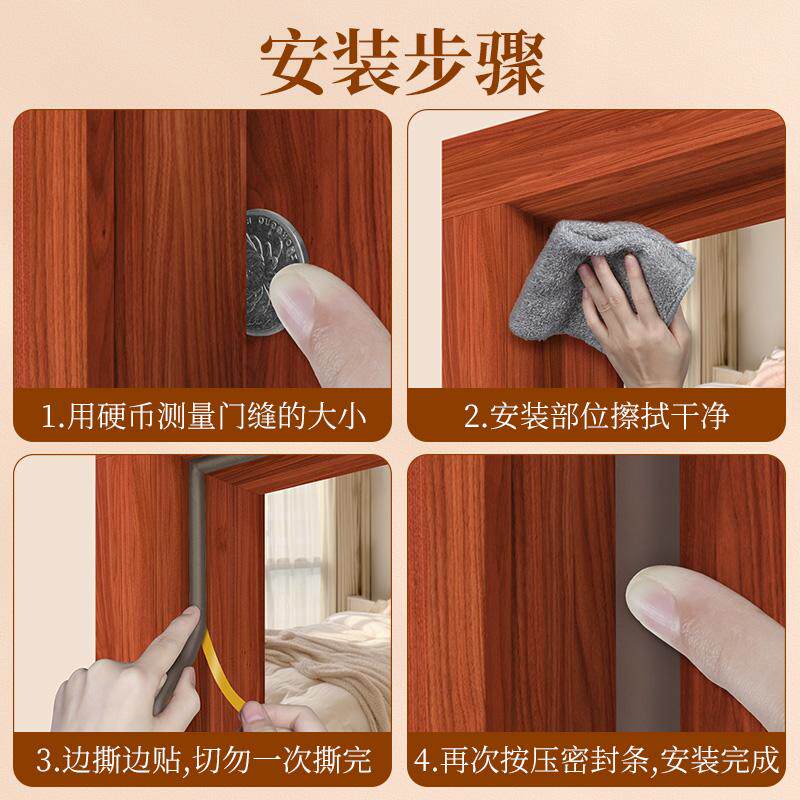 安装步骤

1.用硬币测量门缝的大小

2.安装部位擦拭干净

3.边撕边贴,切勿一次撕完

4.再次按压密封条,安装完成